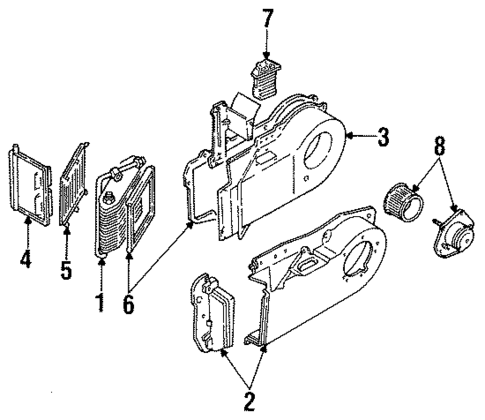 7
3
8
4
5
1
6
2