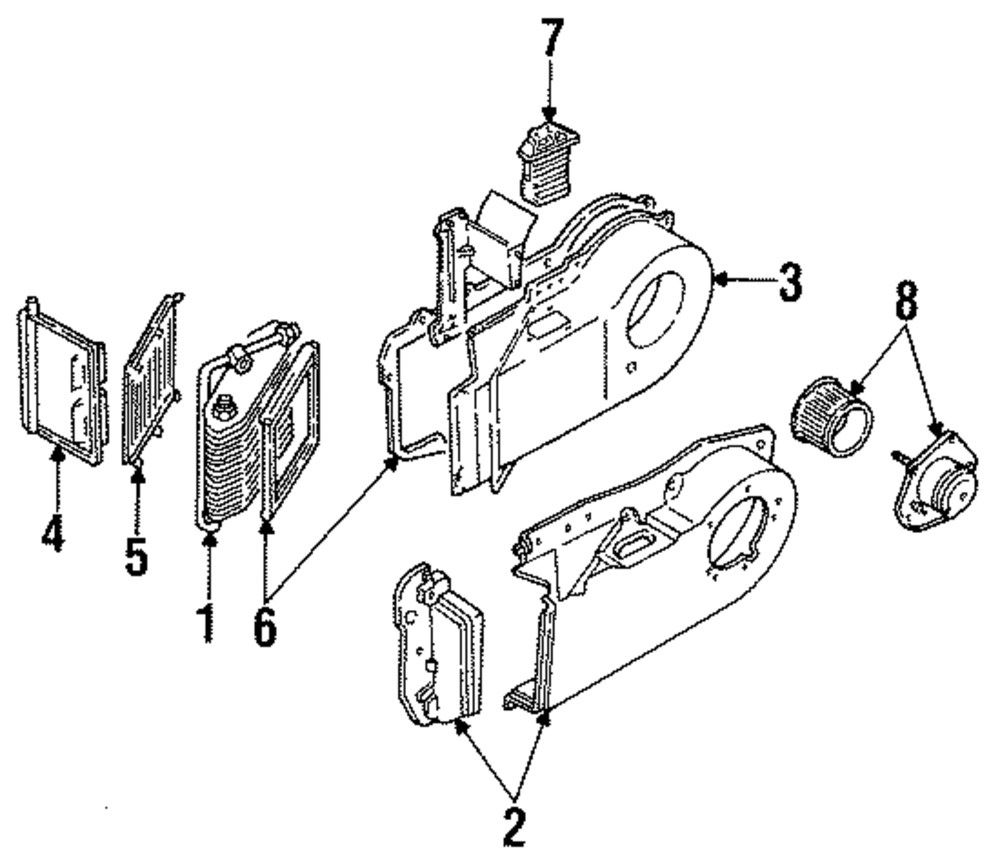 7
3
8
4
5
1
6
2