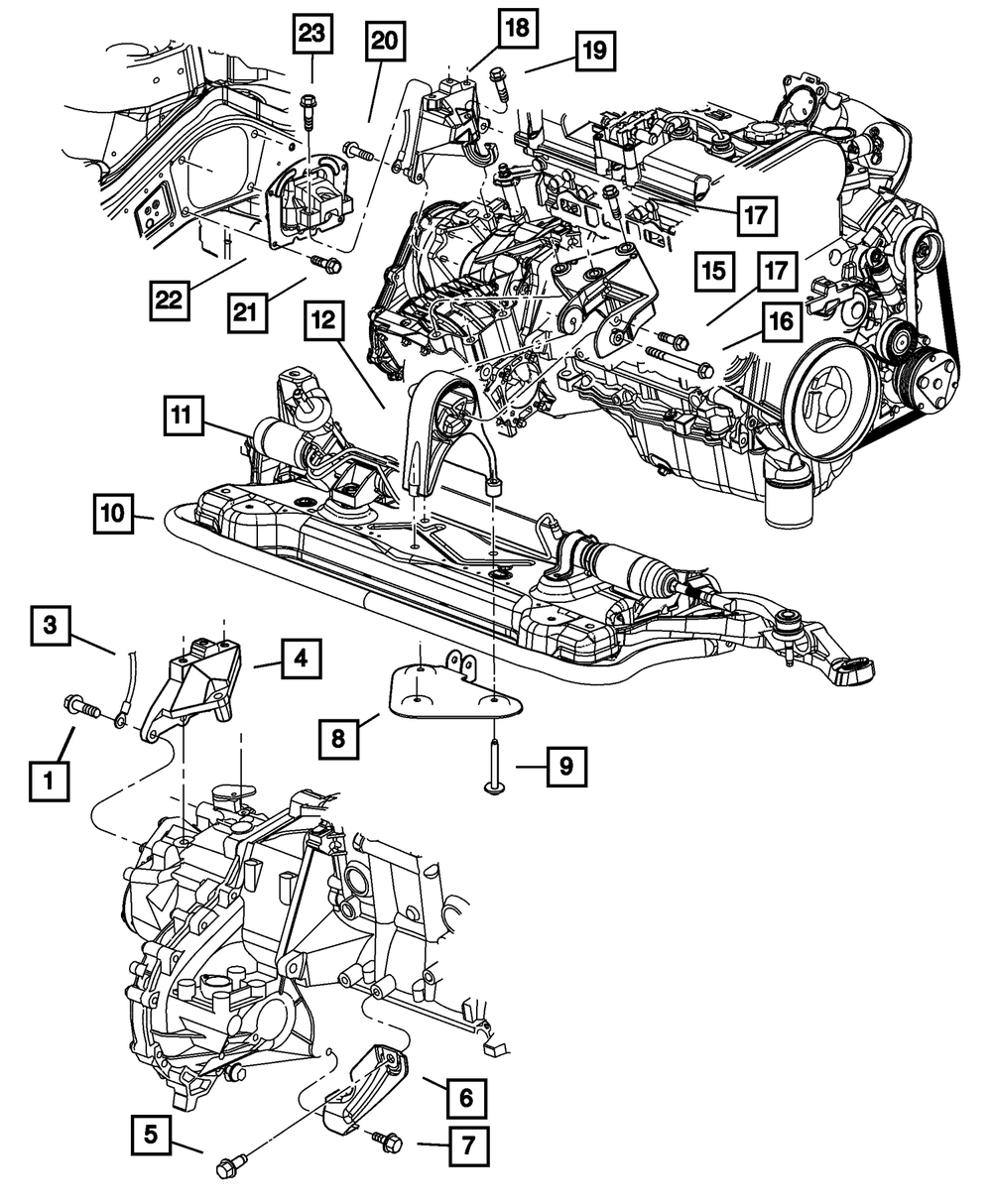 23
20
18
19
17
15
17
16
22
21
12
11
10
3
4
1
8
9
6
5
7