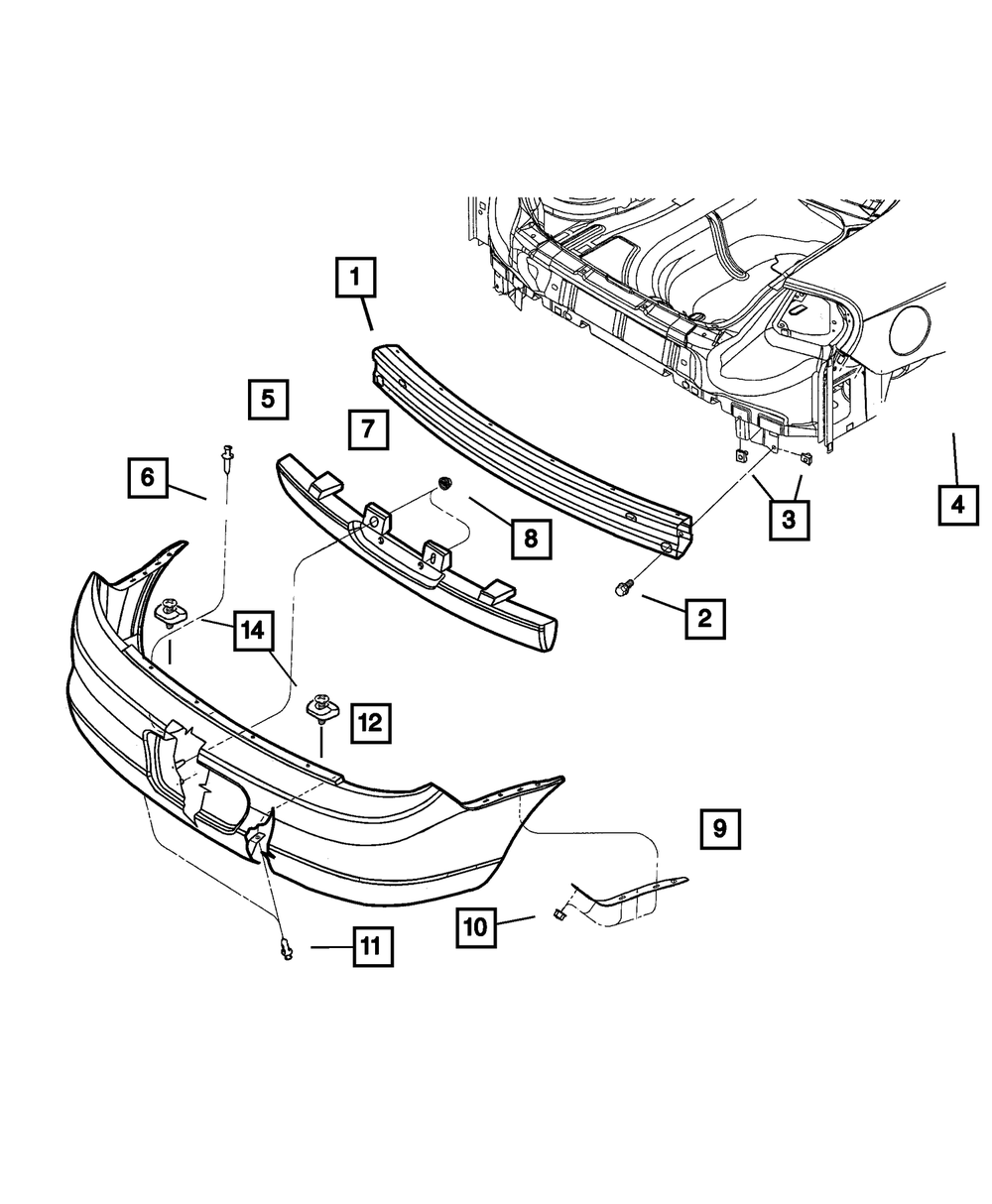 1

5

7

6

8

3

4

2

14

12

9

10

11