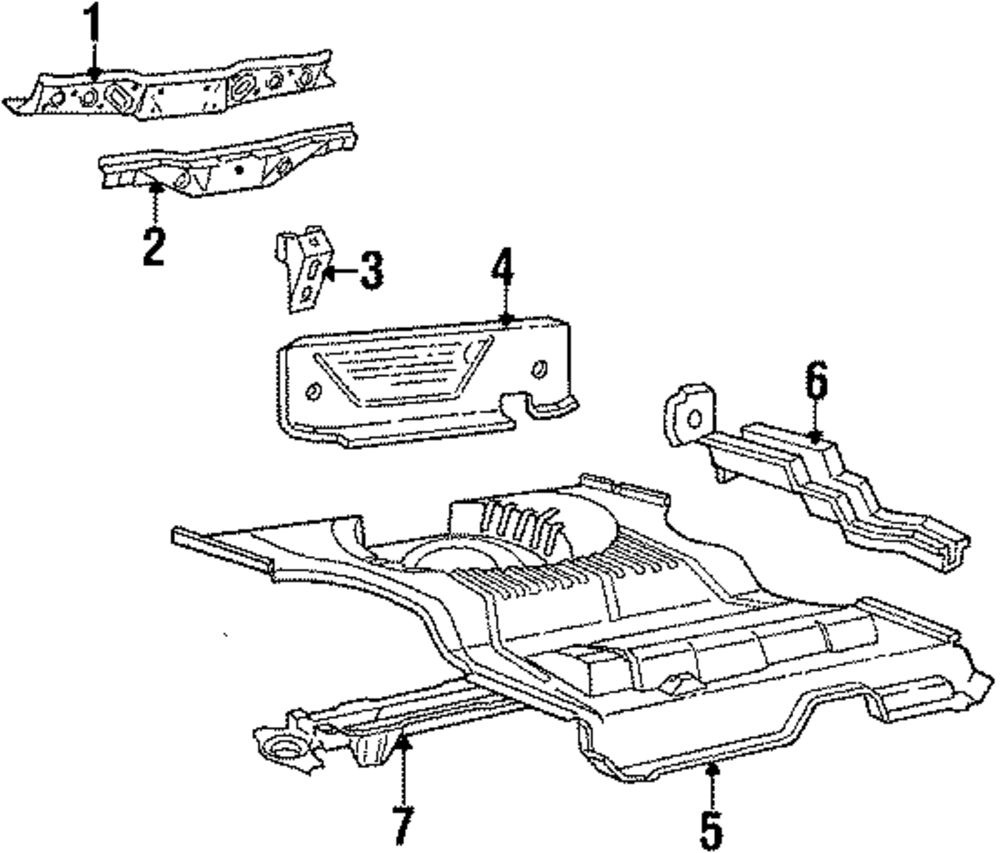 1
2
3
4
6
7
5