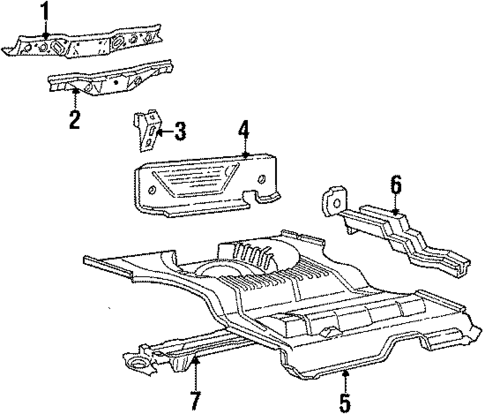 1
2
3
4
6
7
5