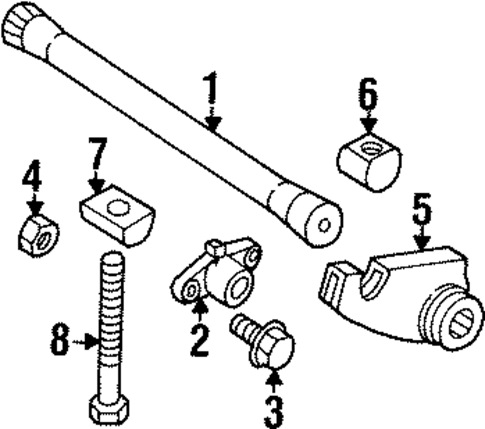 1
6
7
4
5
2
8
3