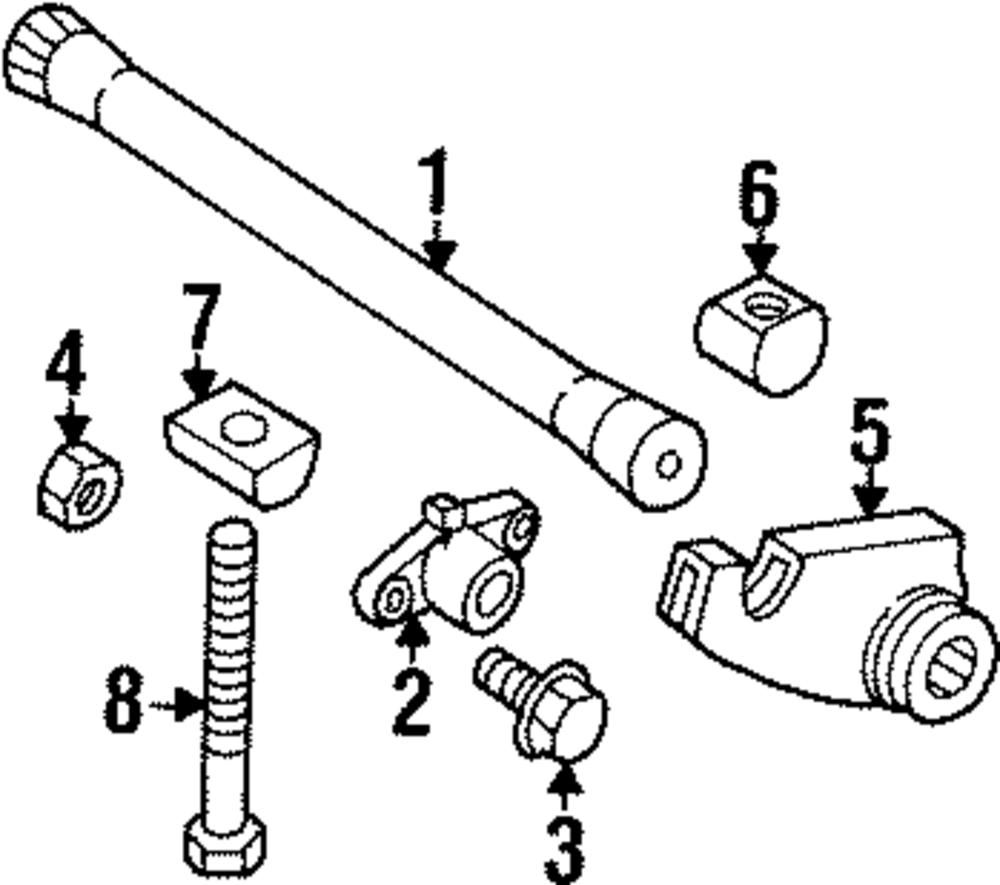 1
6
7
4
5
2
8
3