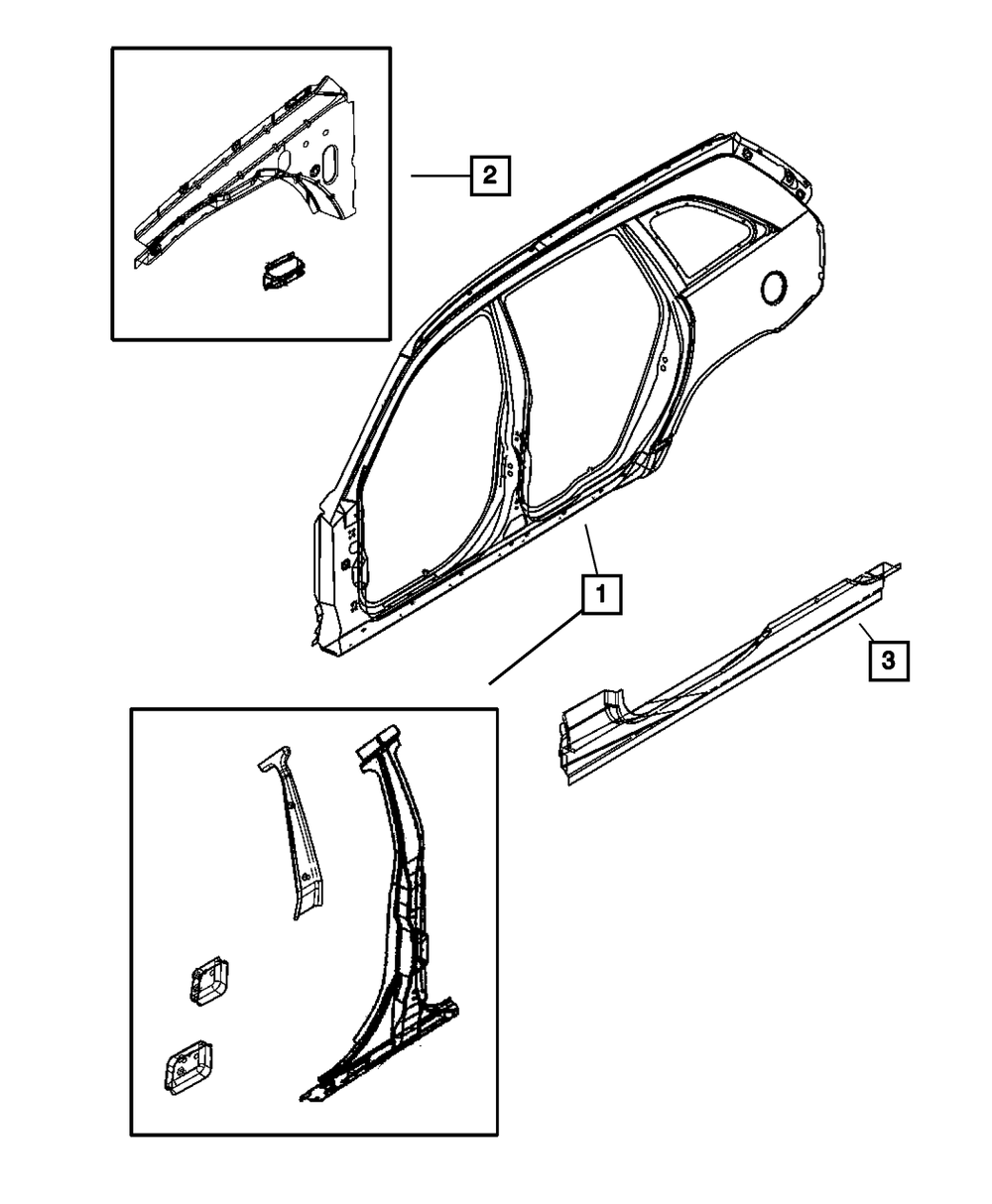 2
1
3