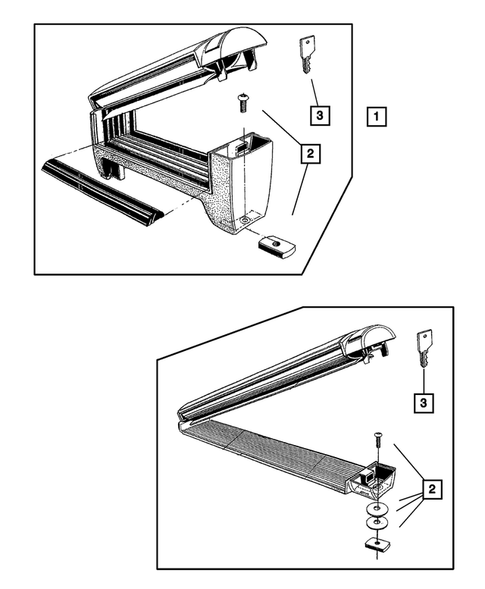 3
1
2
3
2