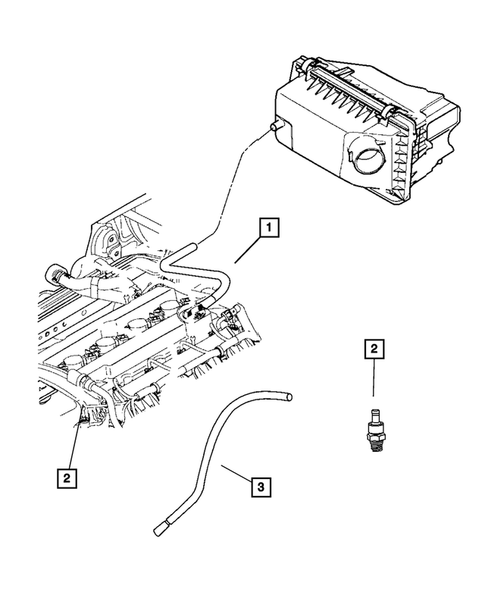 1

2

2

3