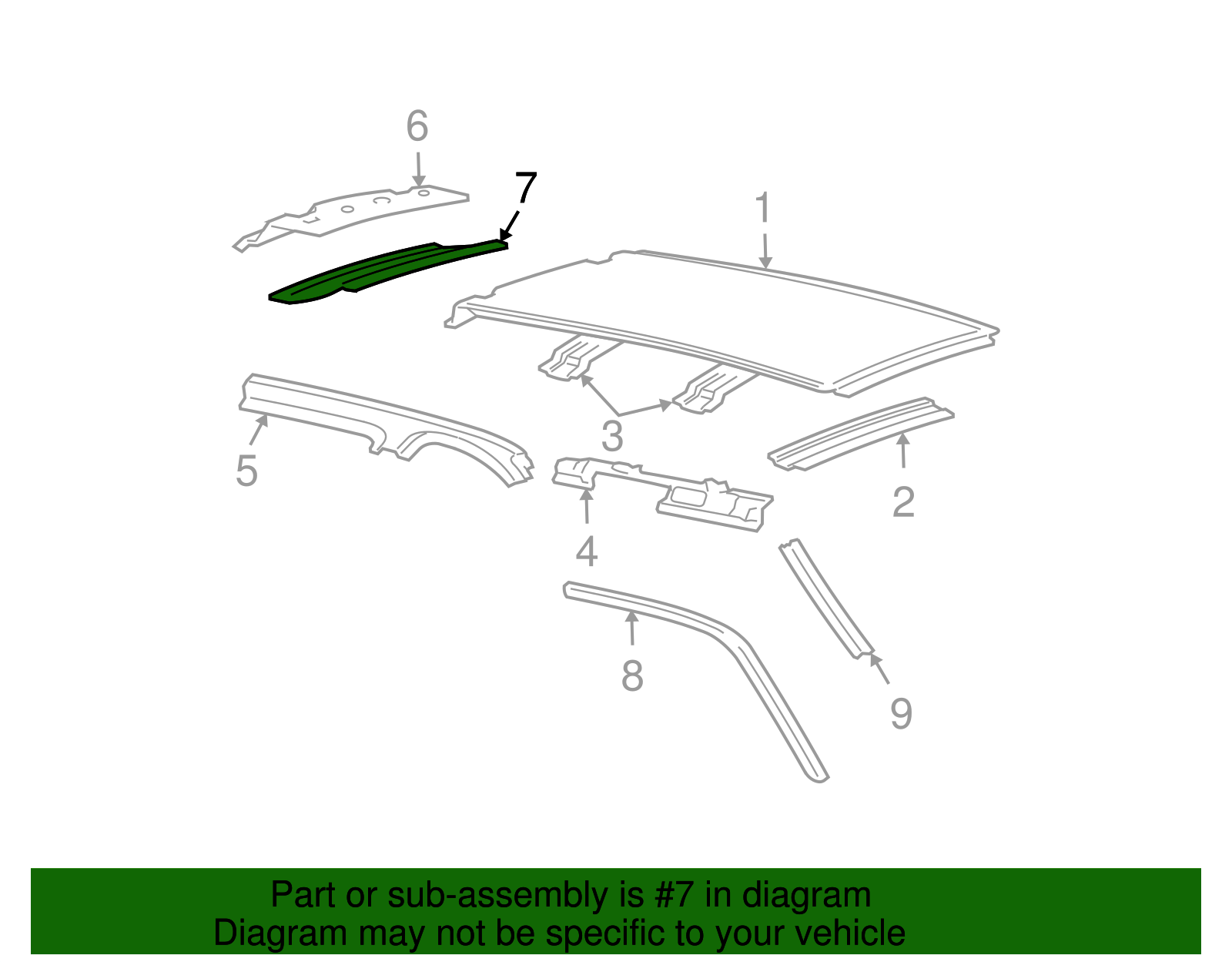 6

7

1

3

5

2

4

8

9

Part or sub-assembly is #7 in diagram
Diagram may not be specific to your vehicle