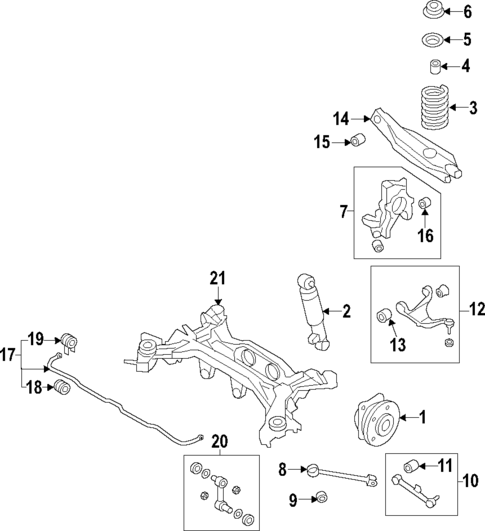 6
5
4
3
14
15
7
16
21
2
12
13
19
17
18
1
20
8
11
10
9