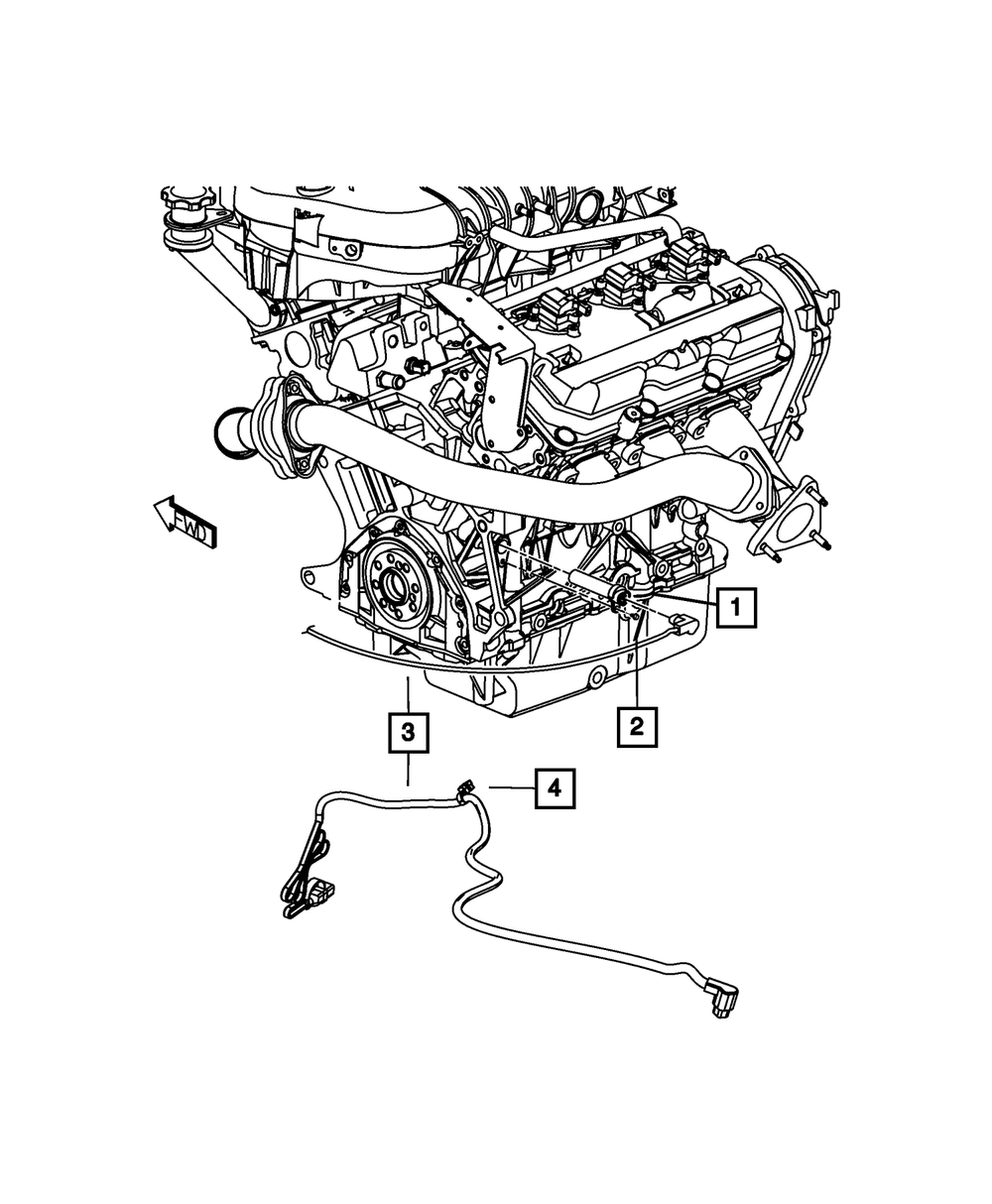 FWD
1
2
3
4