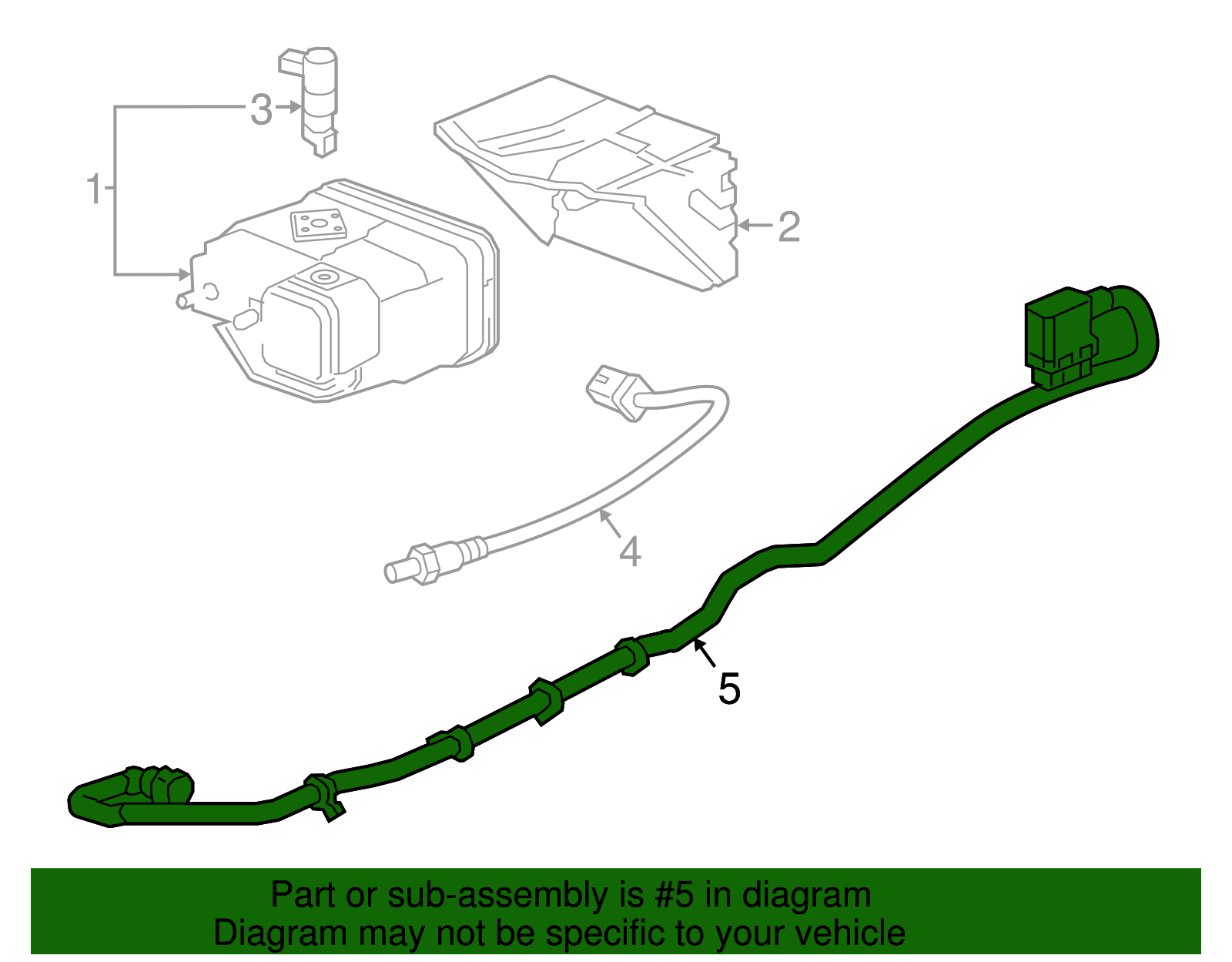 3
1
2
4
5
Part or sub-assembly is #5 in diagram
Diagram may not be specific to your vehicle