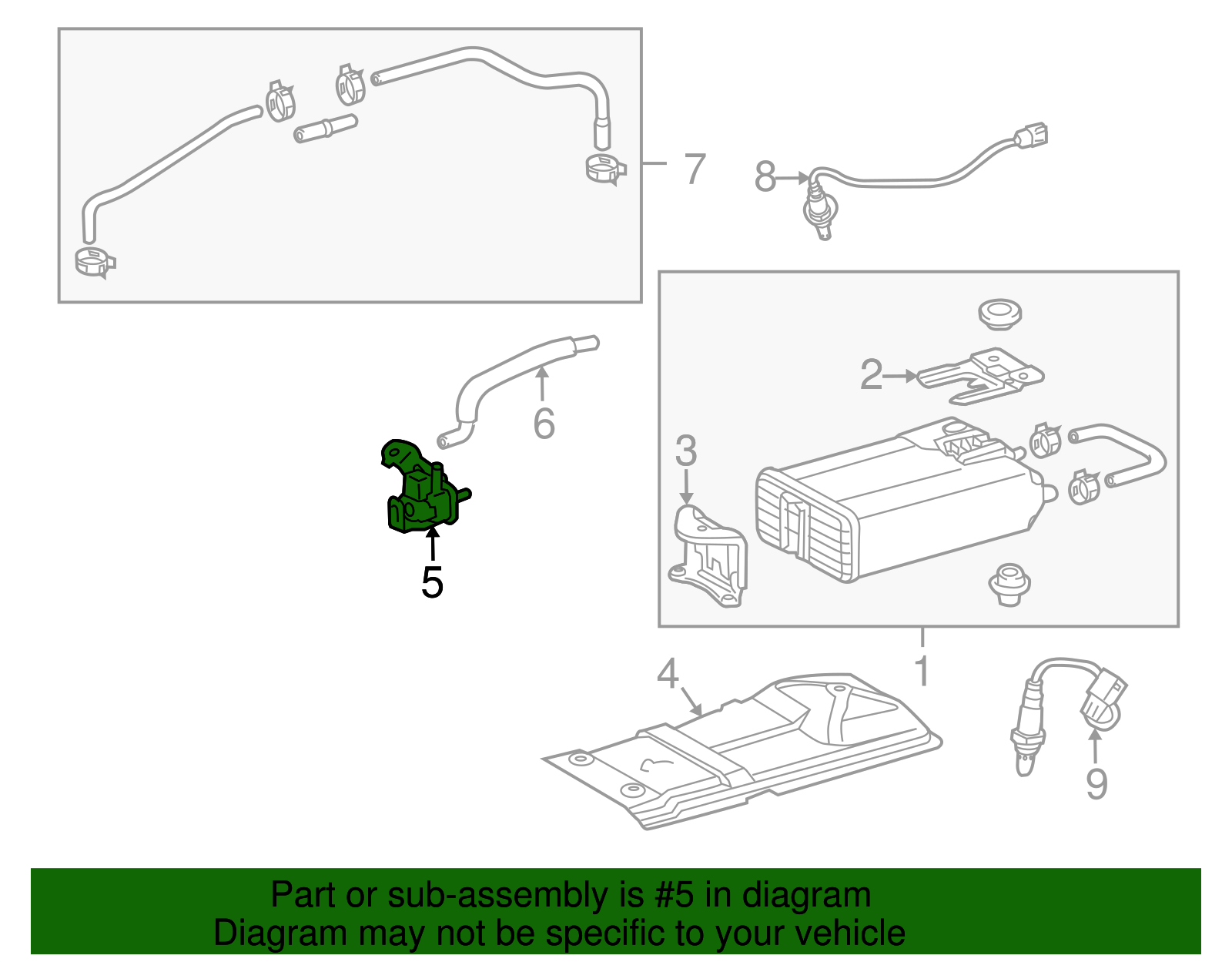 7
8
2
6
3
5
4
1
9
Part or sub-assembly is #5 in diagram
Diagram may not be specific to your vehicle