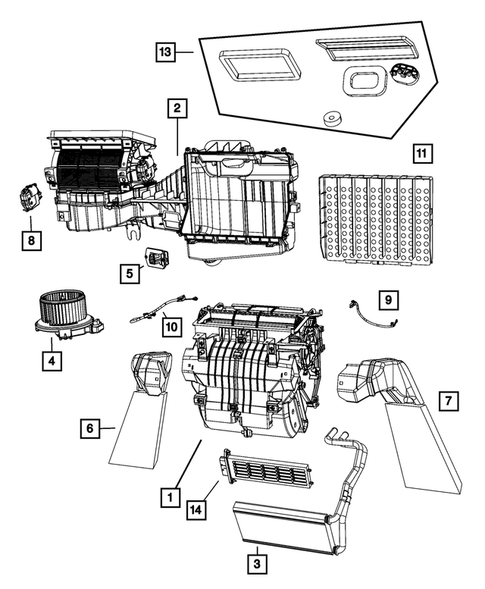 13
2
11
8
5
9
10
4
7
6
1
14
3