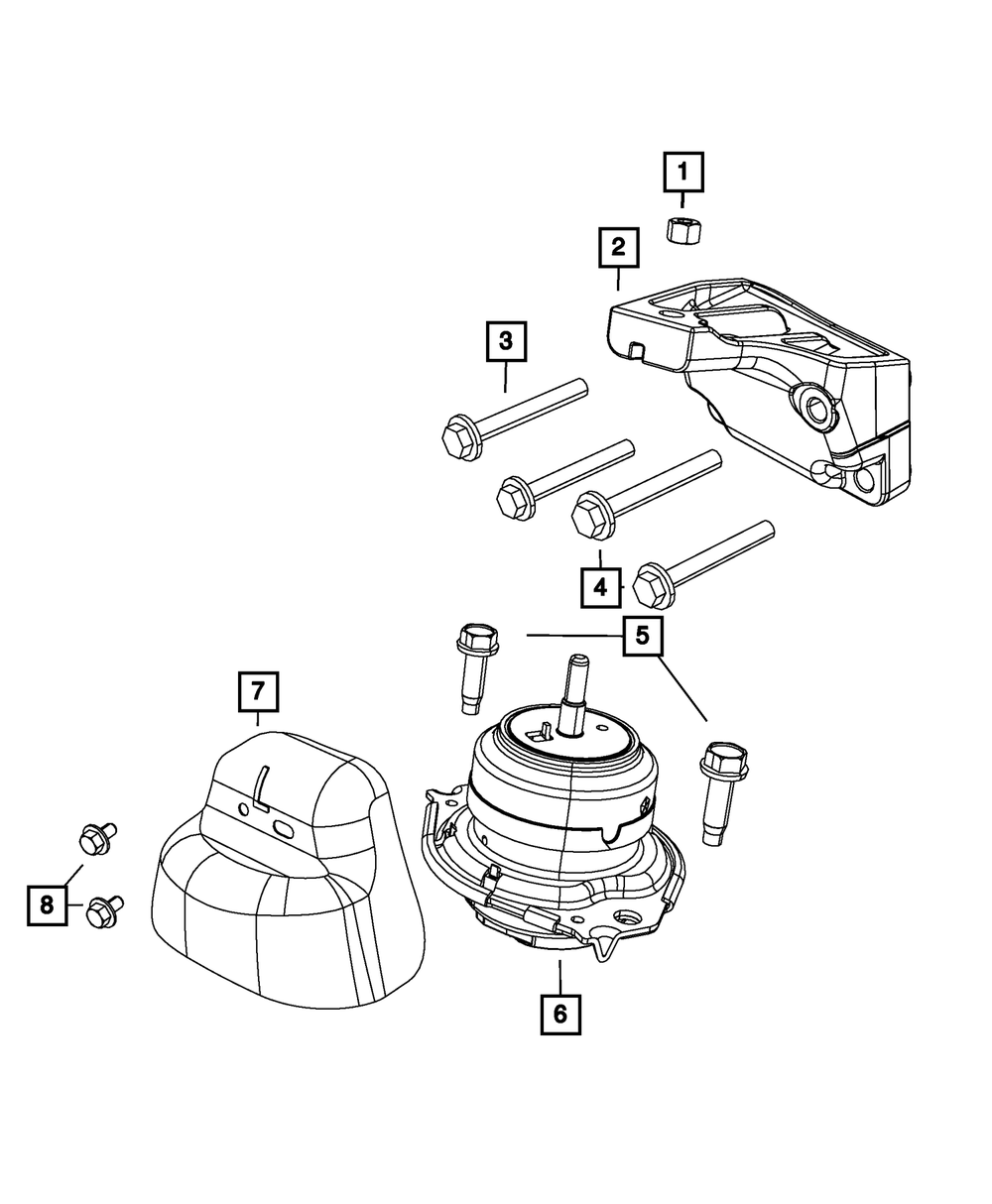 1
2
3
4
5
7
8
6