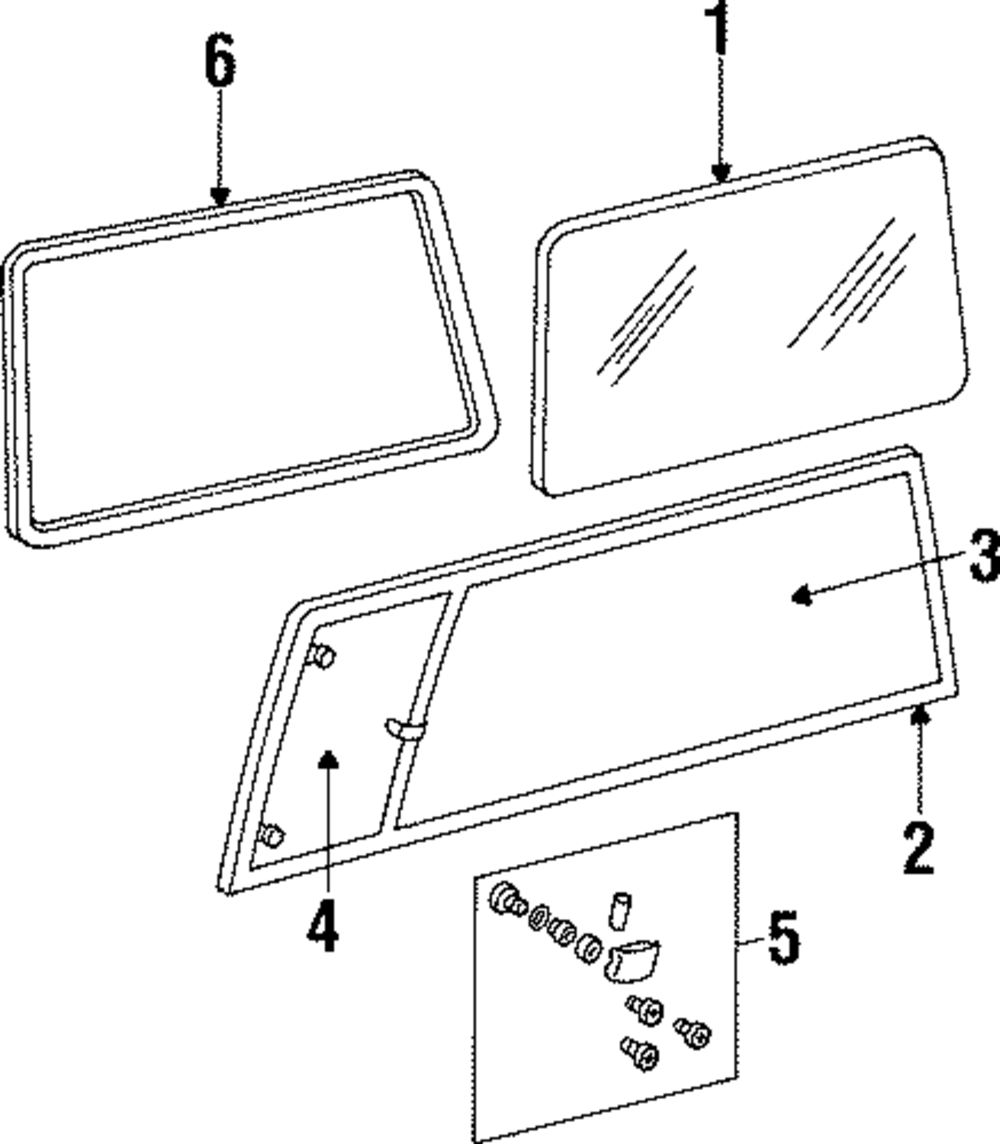 6
1
3
2
4
5