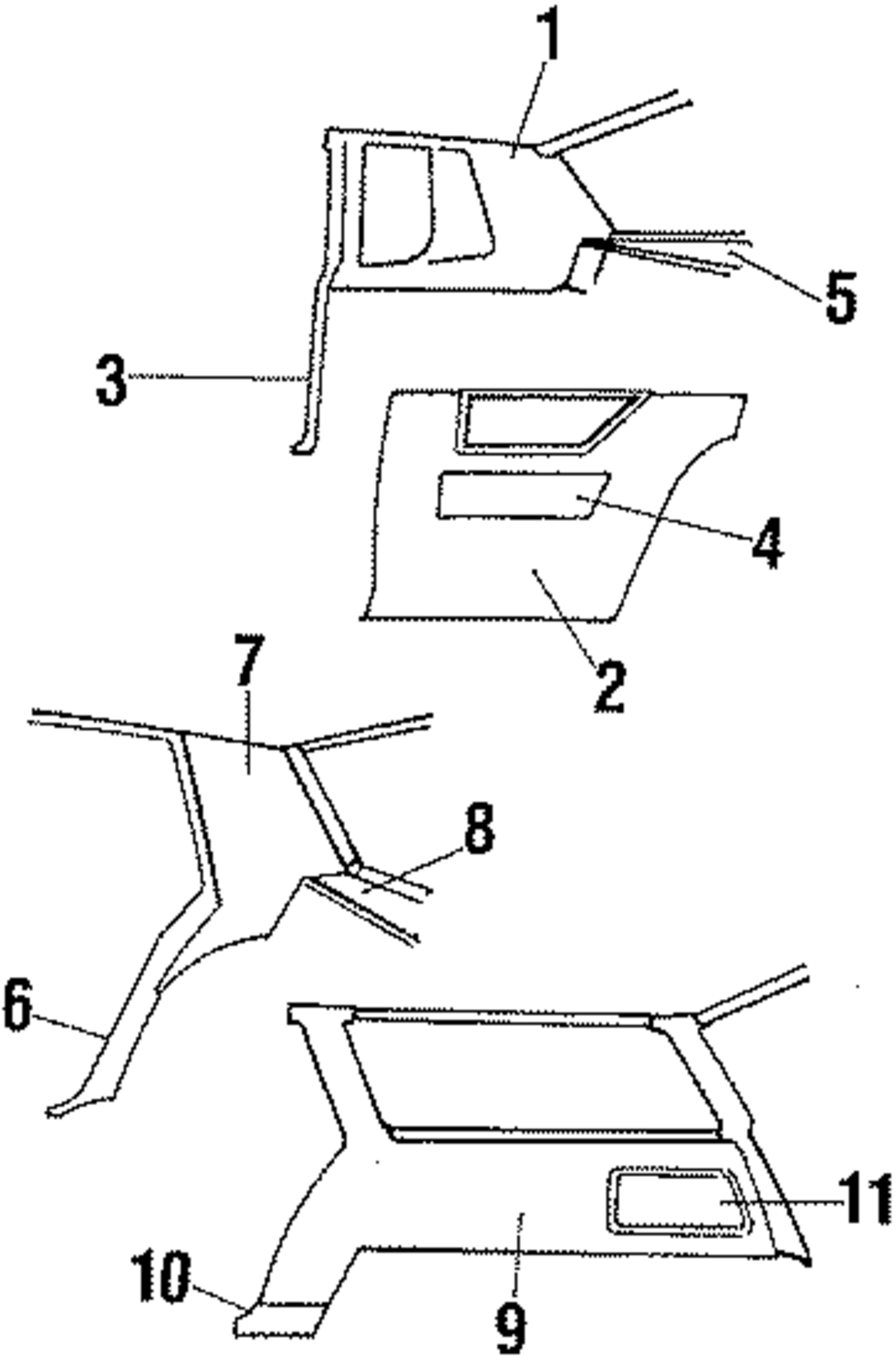 1
5
3
4
2
7
8
6
11
10
9