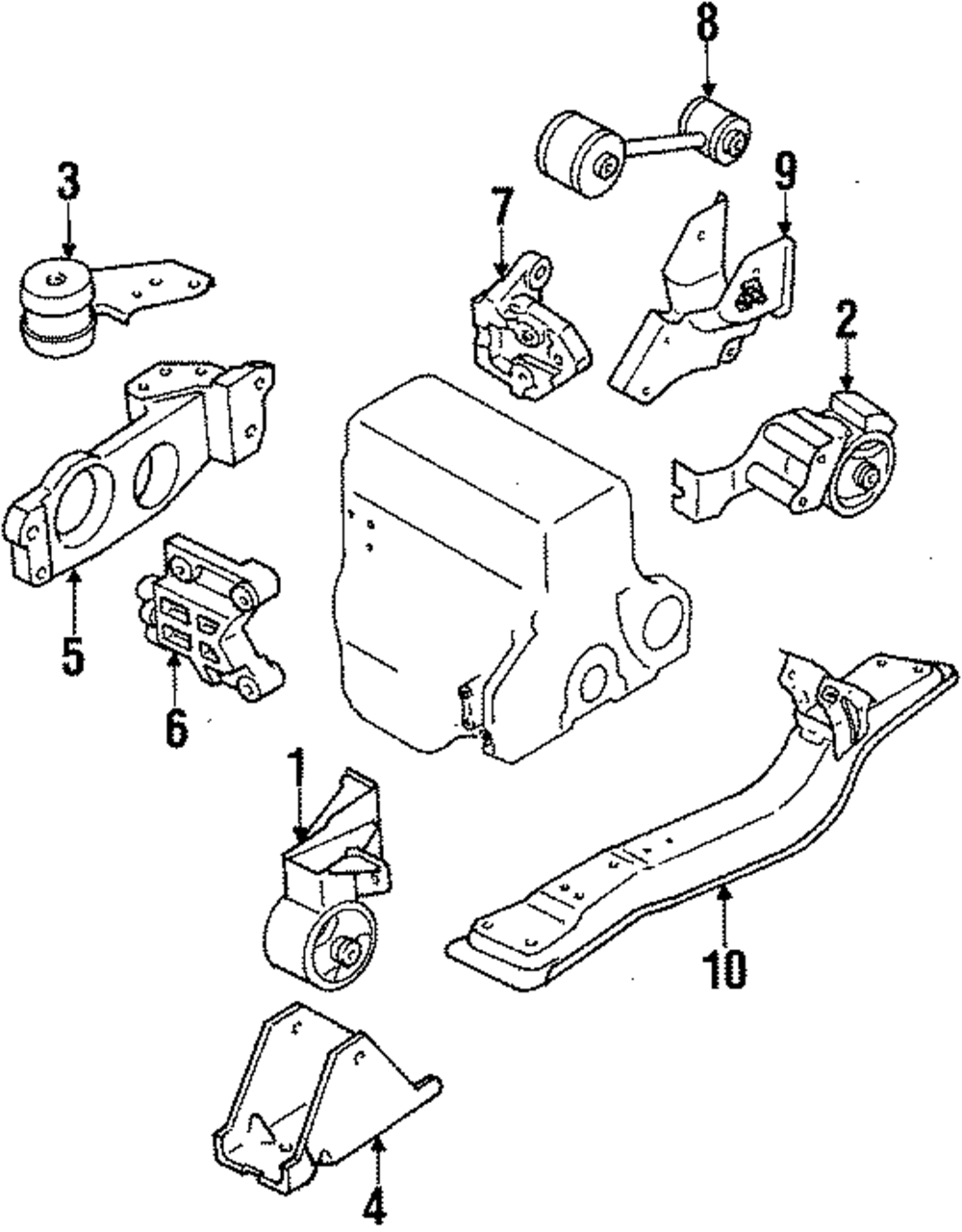 8
3
7
9
2
5
6
1
10
4