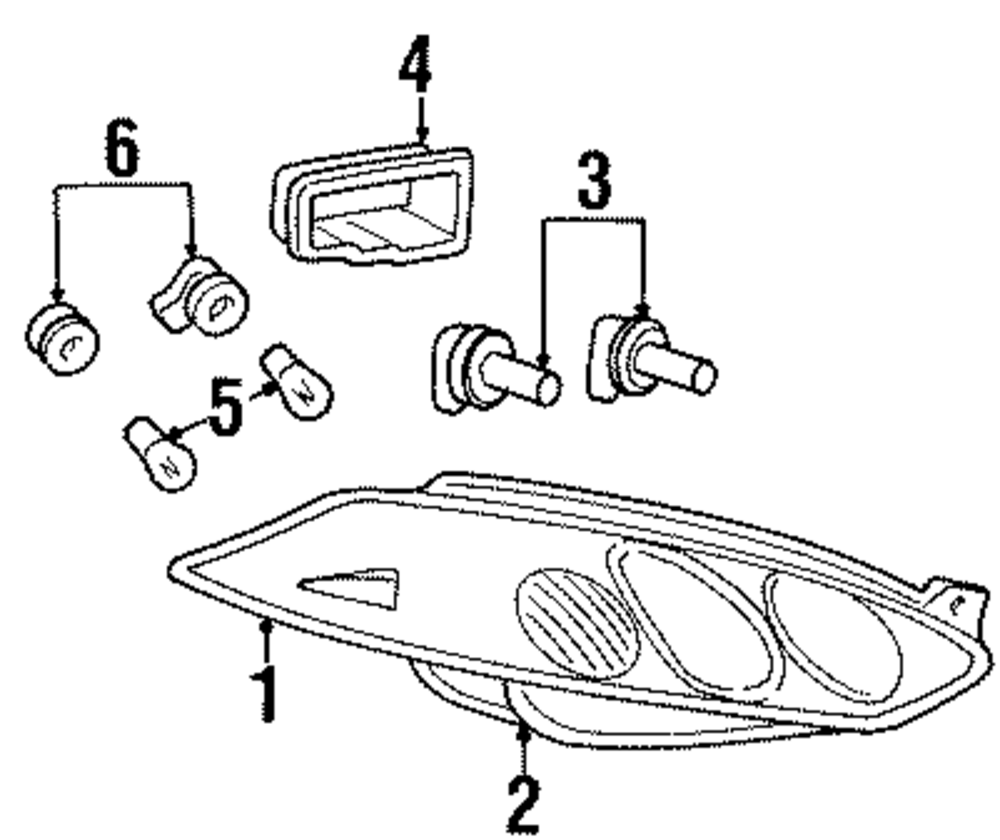 4
6
3
5
1
2