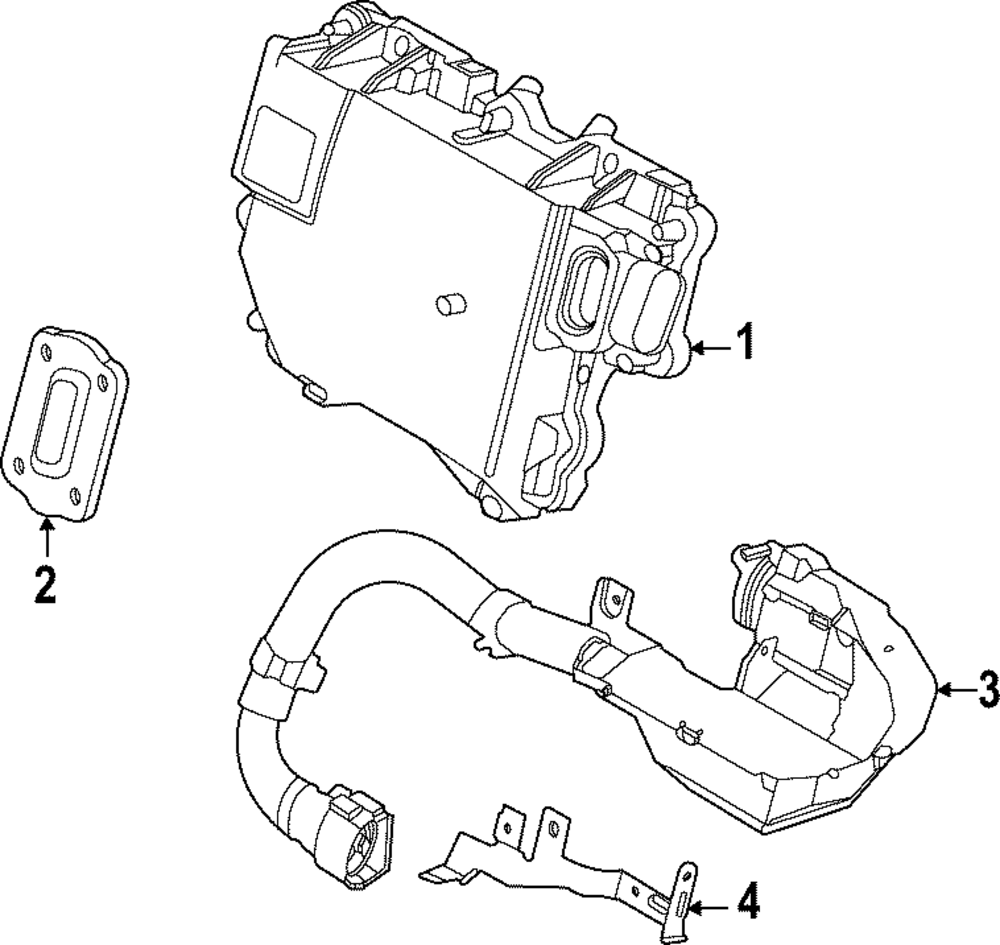 1
2
3
4