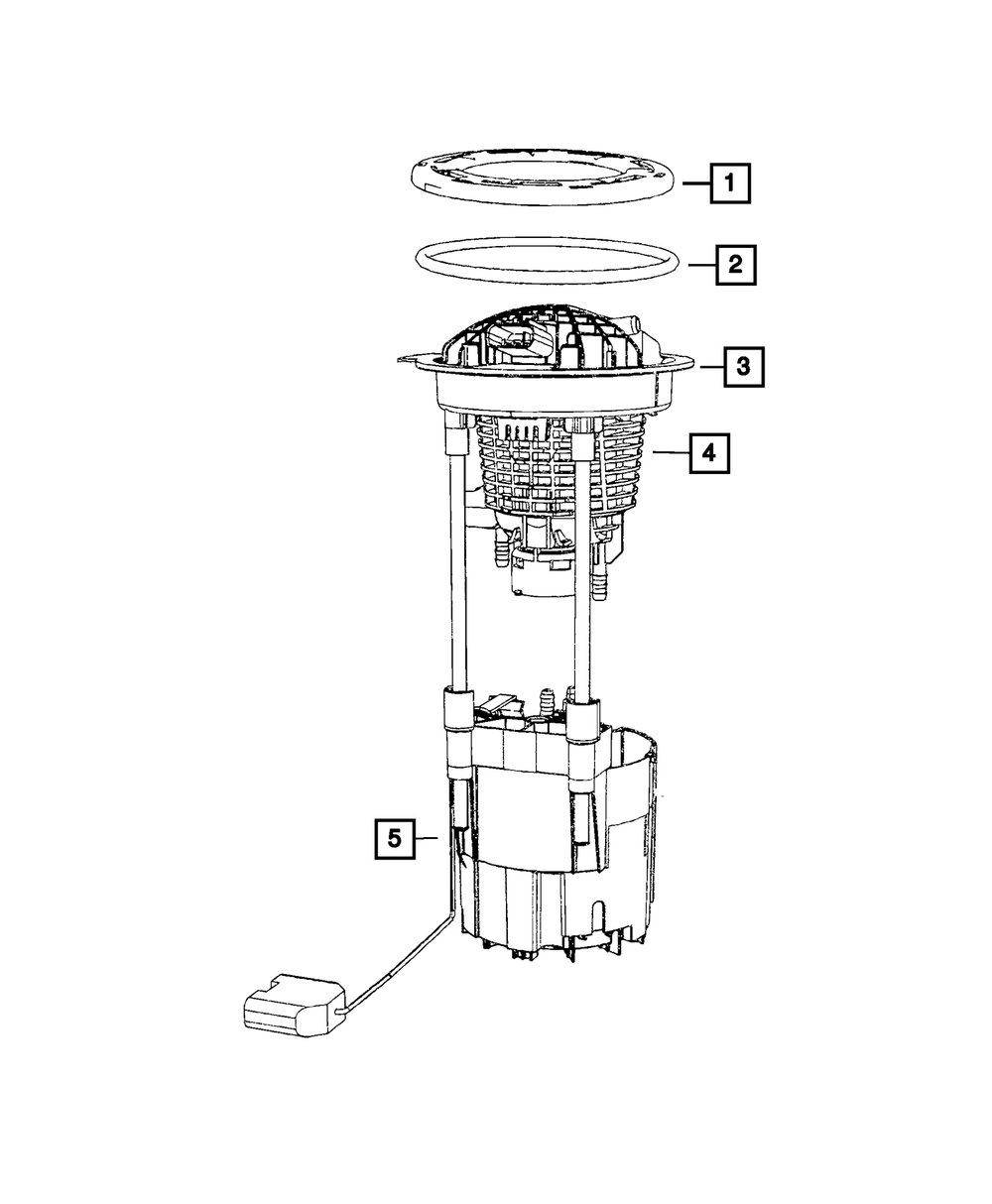 1
2
3
4
5