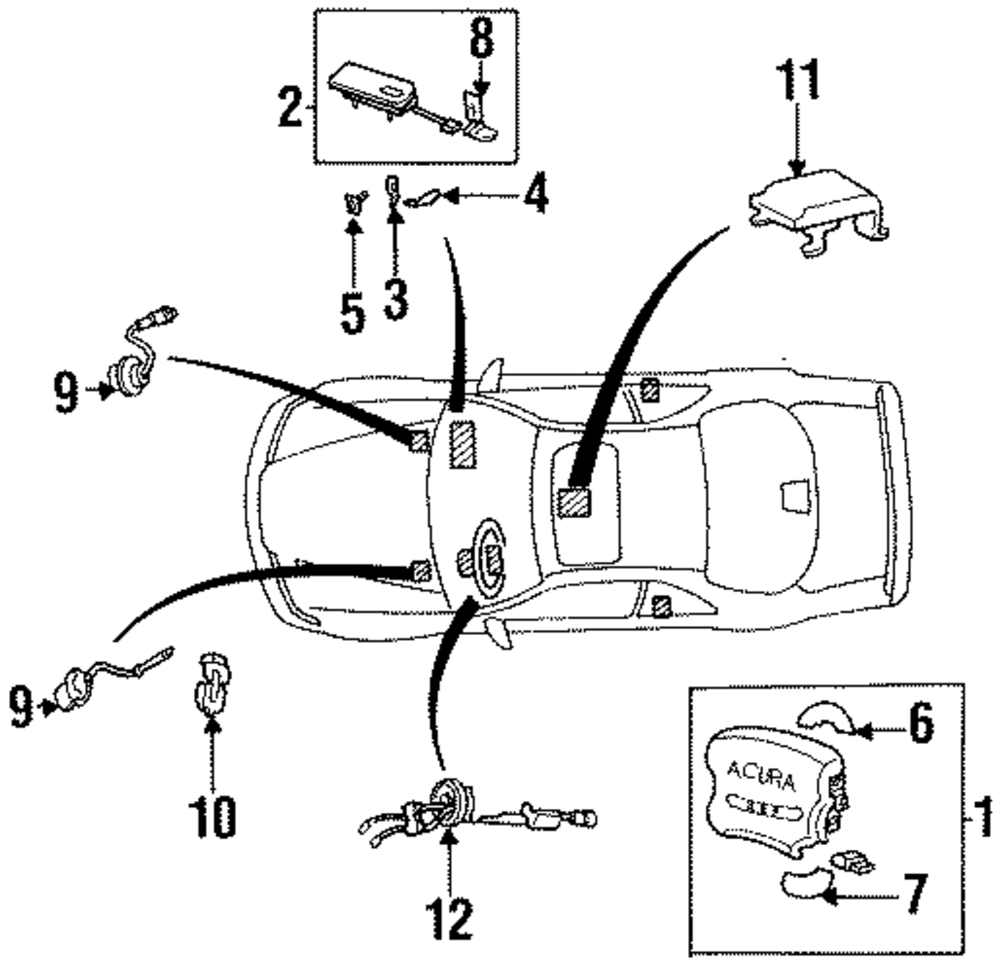 8
2
11
4
5
3
9
9
10
12
6
ACURA
1
7