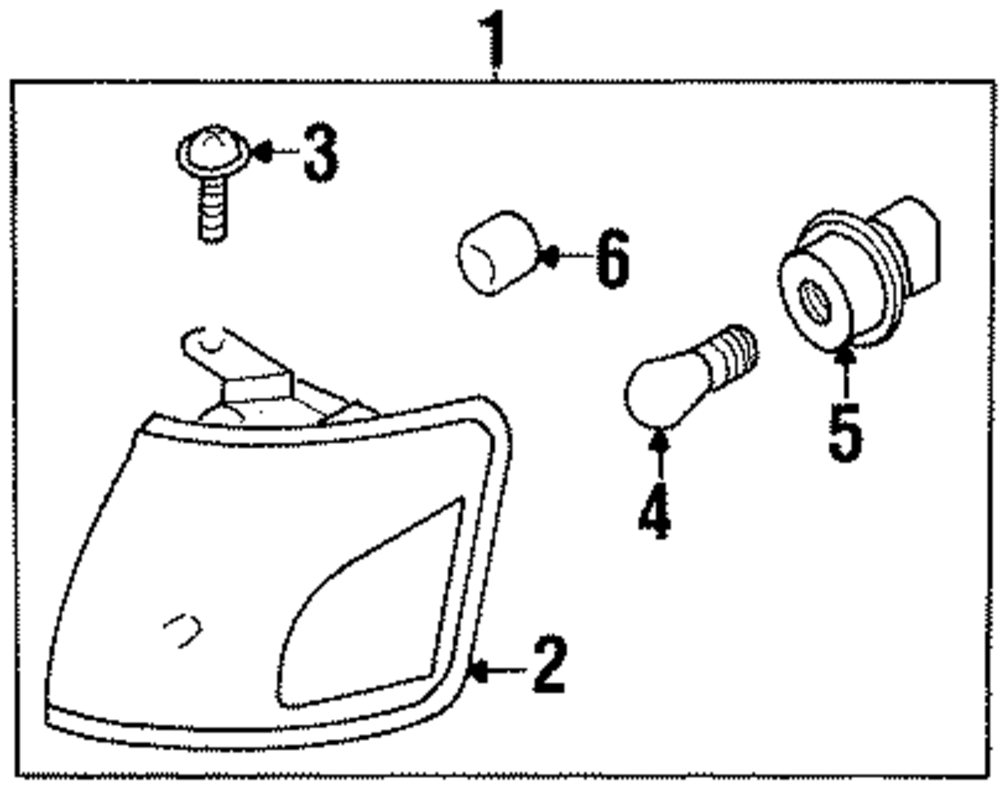 1
3
6
5
4
2