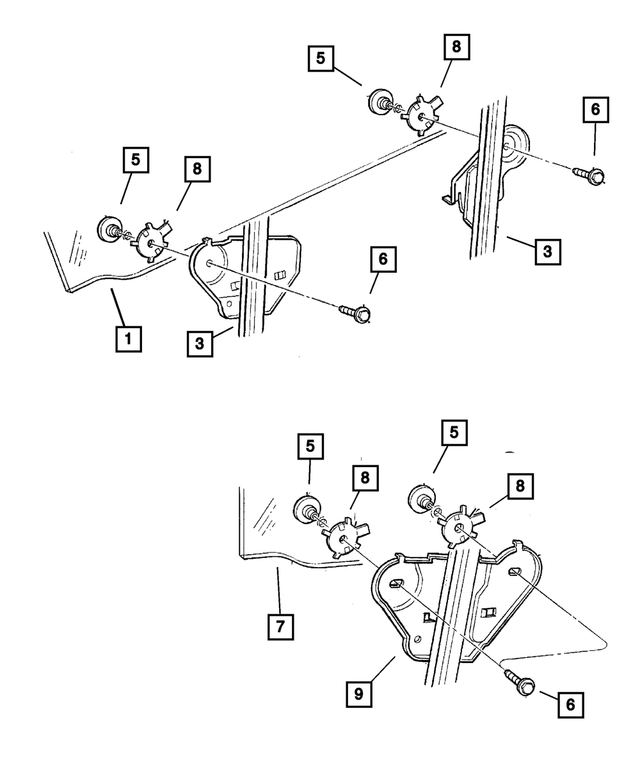 5
8
6
5
8
3
6
1
3
5
5
8
8
7
9
6