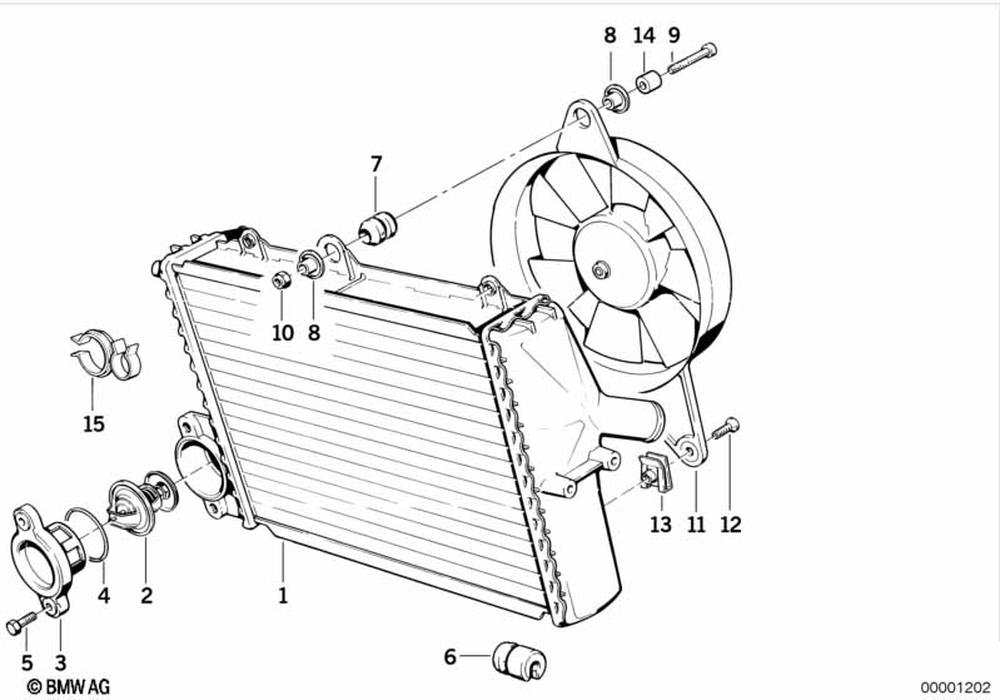 8 14 9

7

10 8

15

13 11 12

4 2

1

5 3

6

© BMW AG

00001202