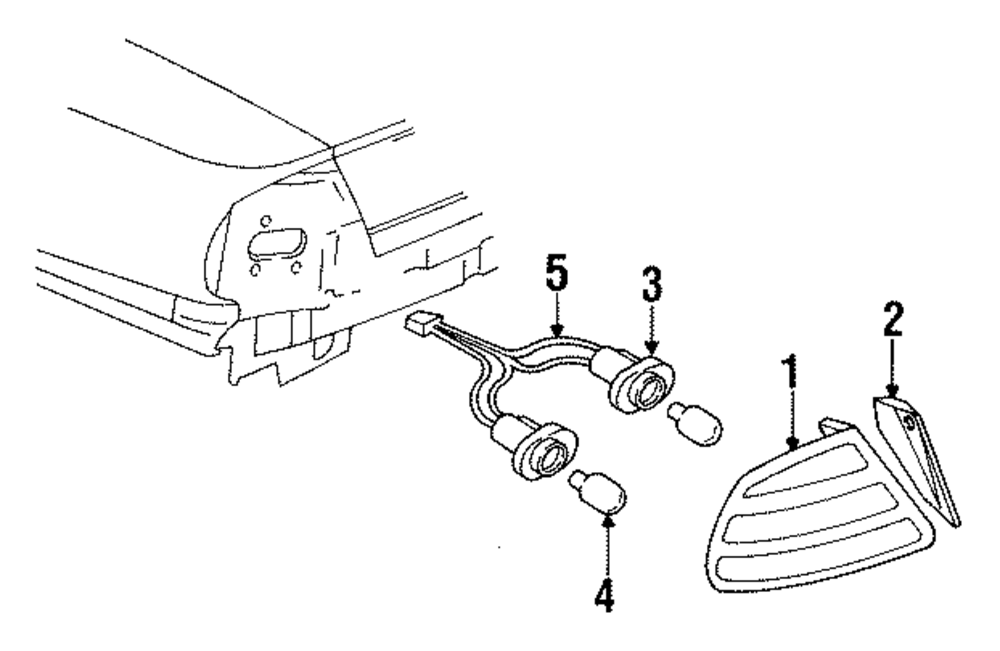 5
3
2
1
4