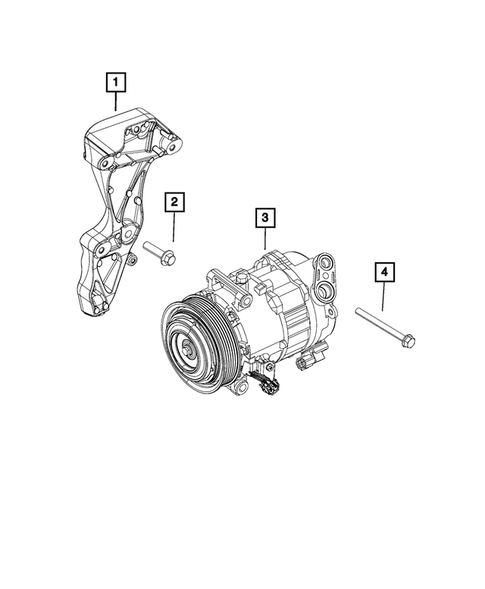 1
2
3
4