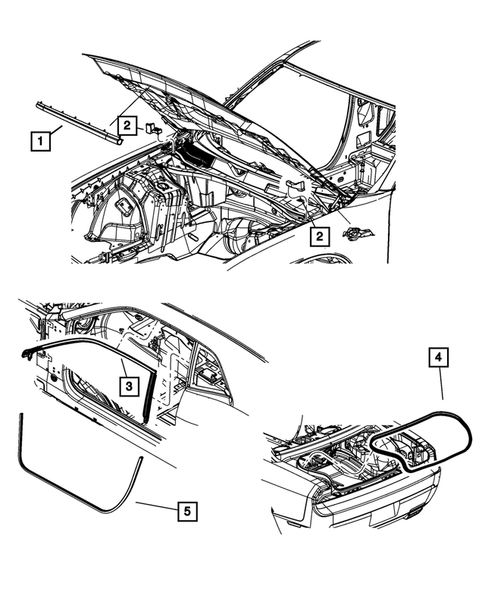 1
2
2
3
4
5