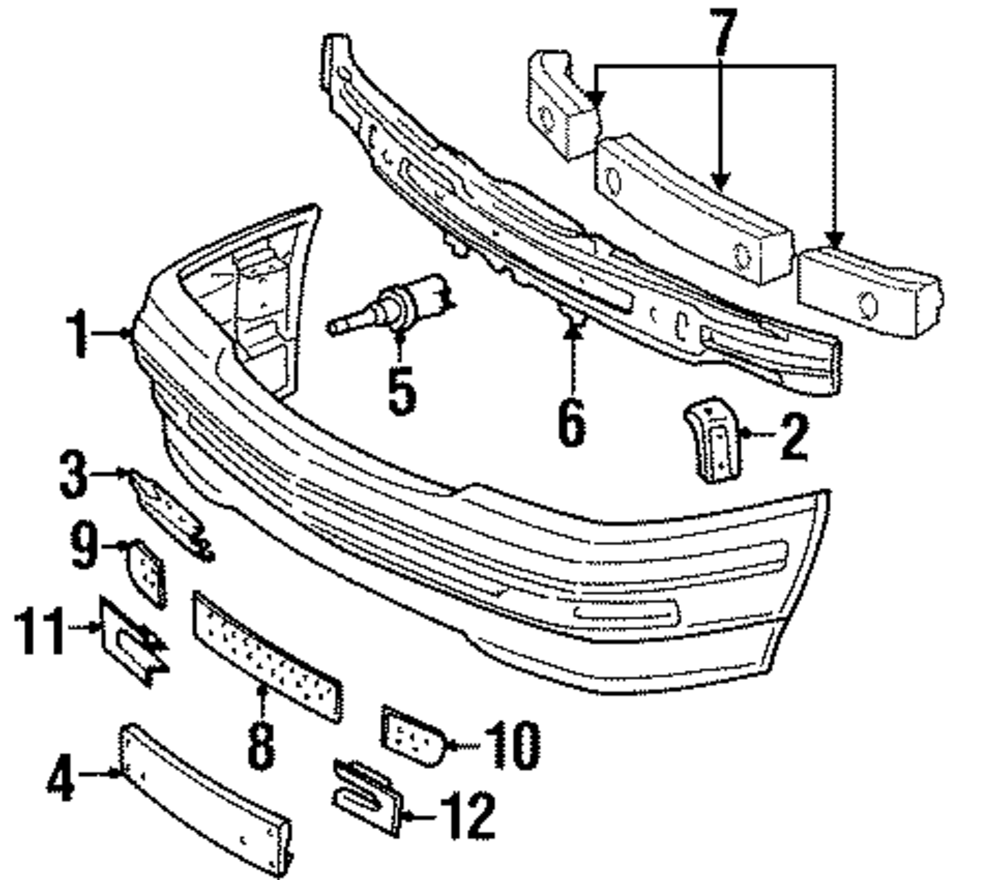 7
1
5
6
2
3
9
11
8
10
4
12