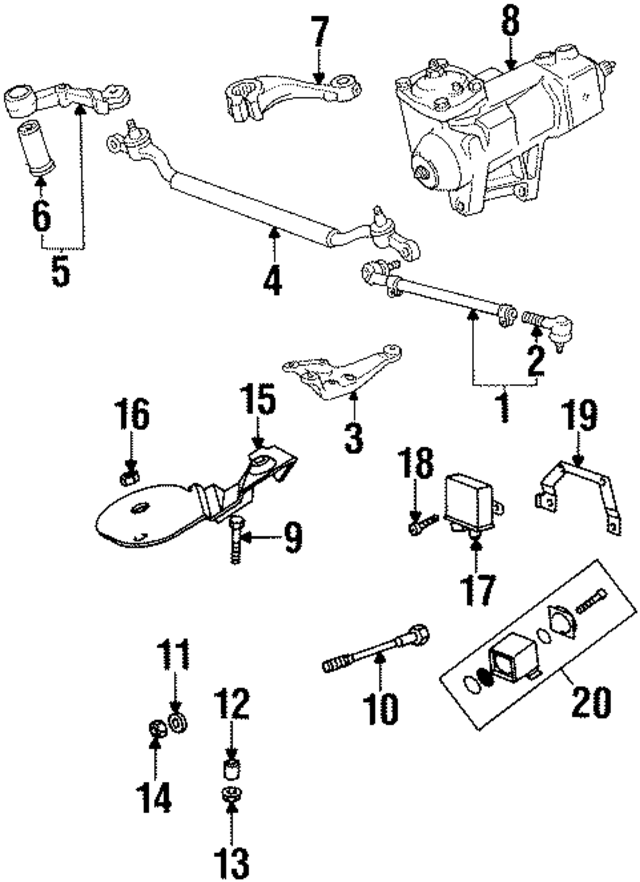 7
8
6
5
4
2
1
3
16
15
19
18
9
17
11
10
20
12
14
13