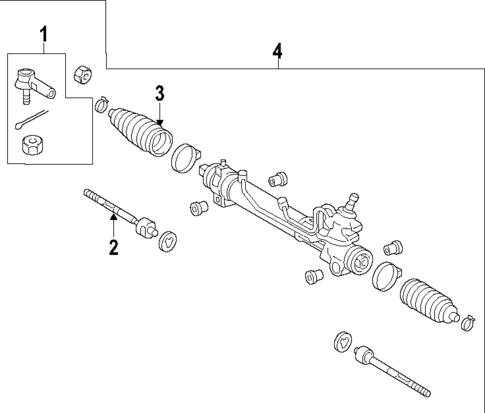 1
4
3
2