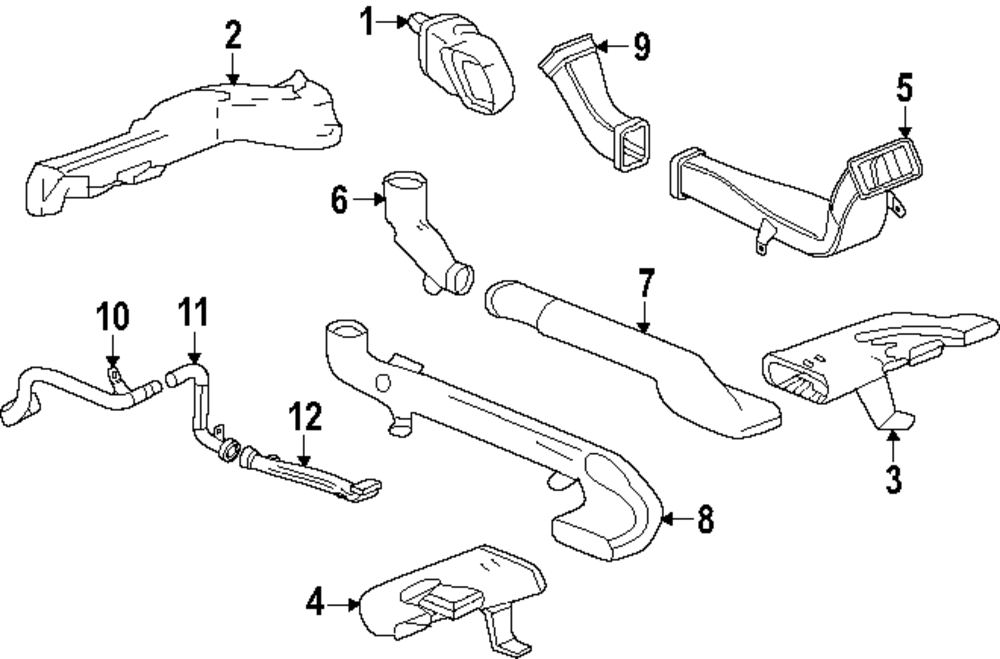 2
1
9
5
6
7
10
11
12
3
8
4