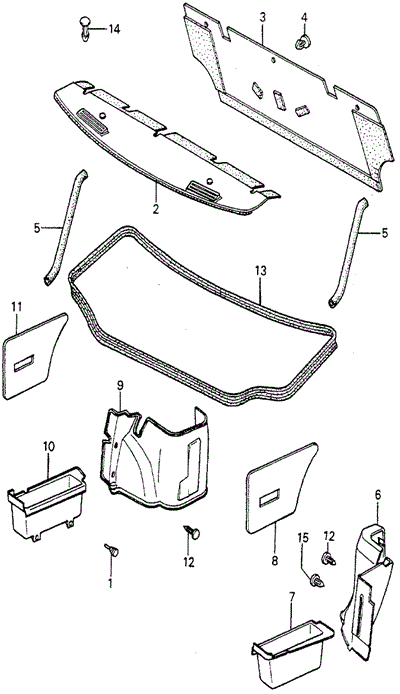 14
3
4
2
5
5
13
11
9
10
6
8
12
15
12
1
7