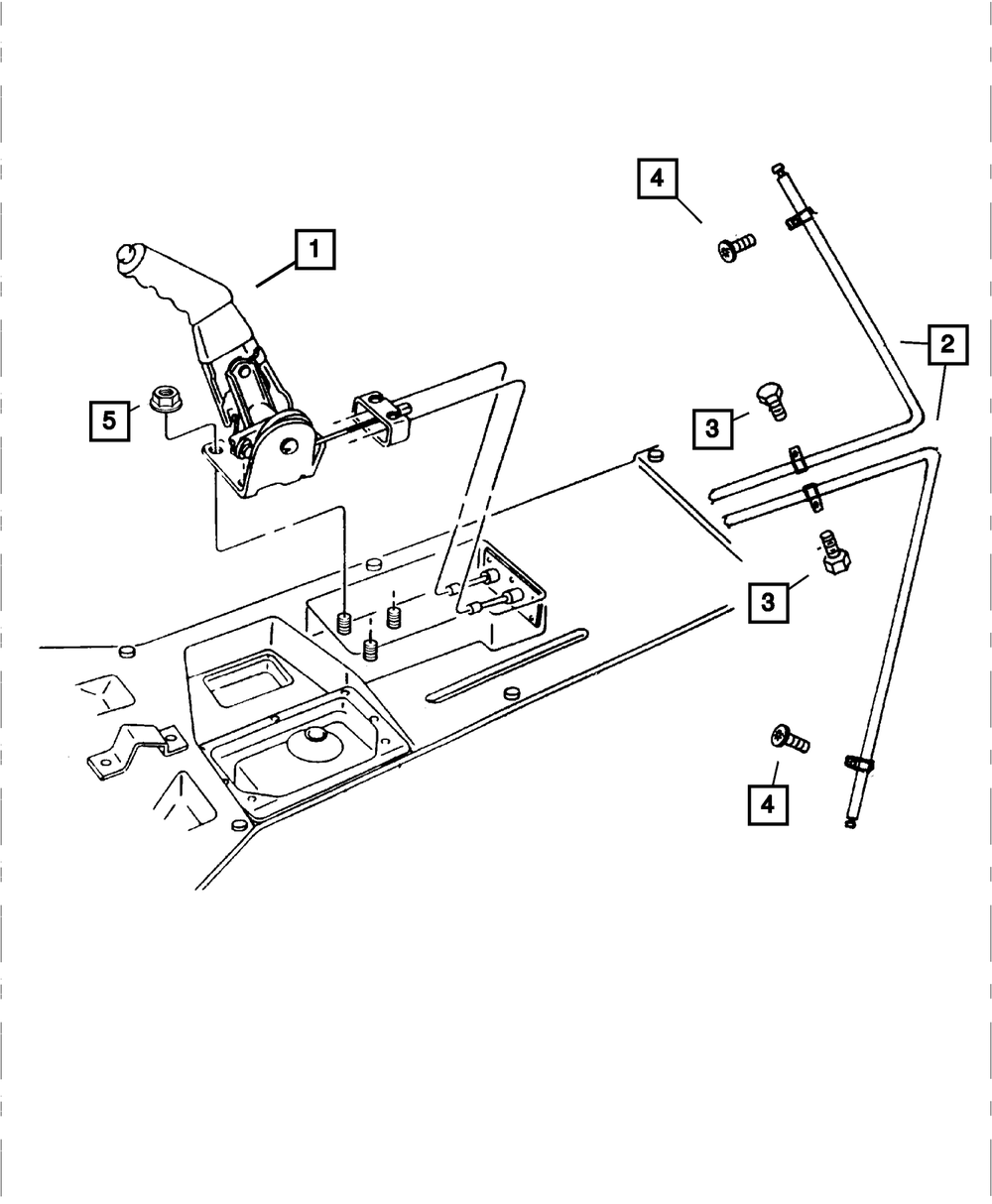 4
1
2
5
3
3
4