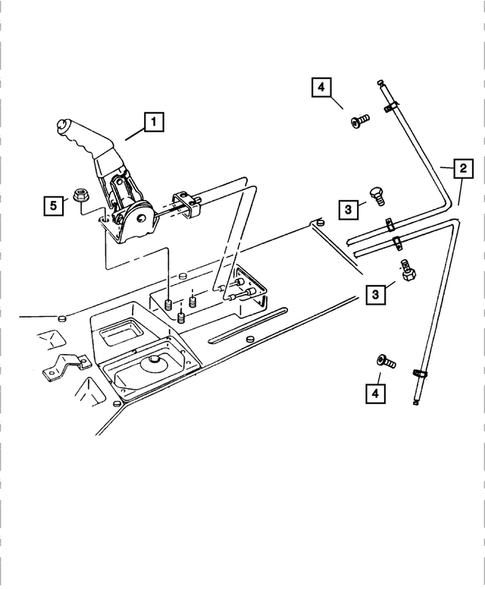 4
1
2
5
3
3
4