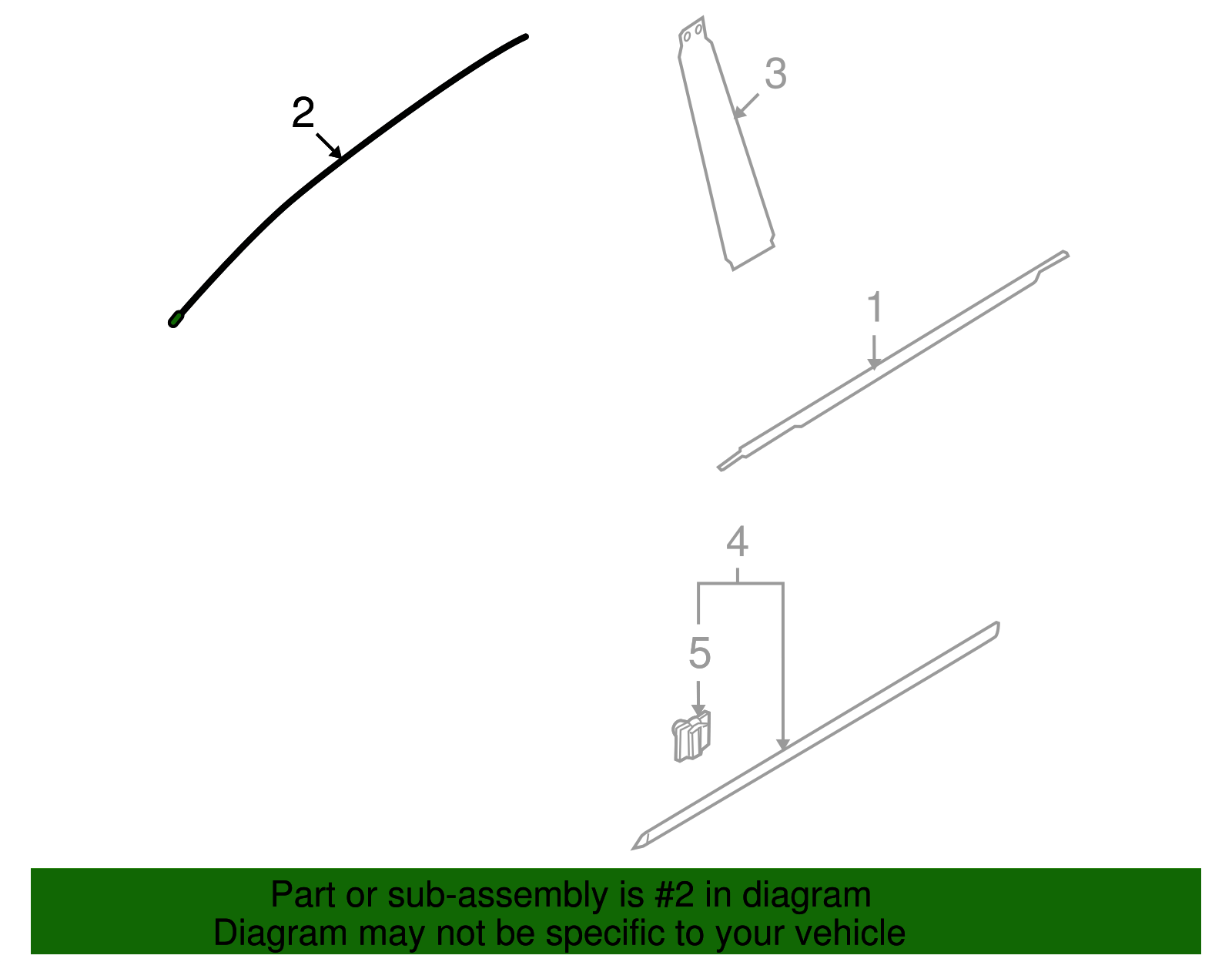 2

3

1

4

5

Part or sub-assembly is #2 in diagram
Diagram may not be specific to your vehicle