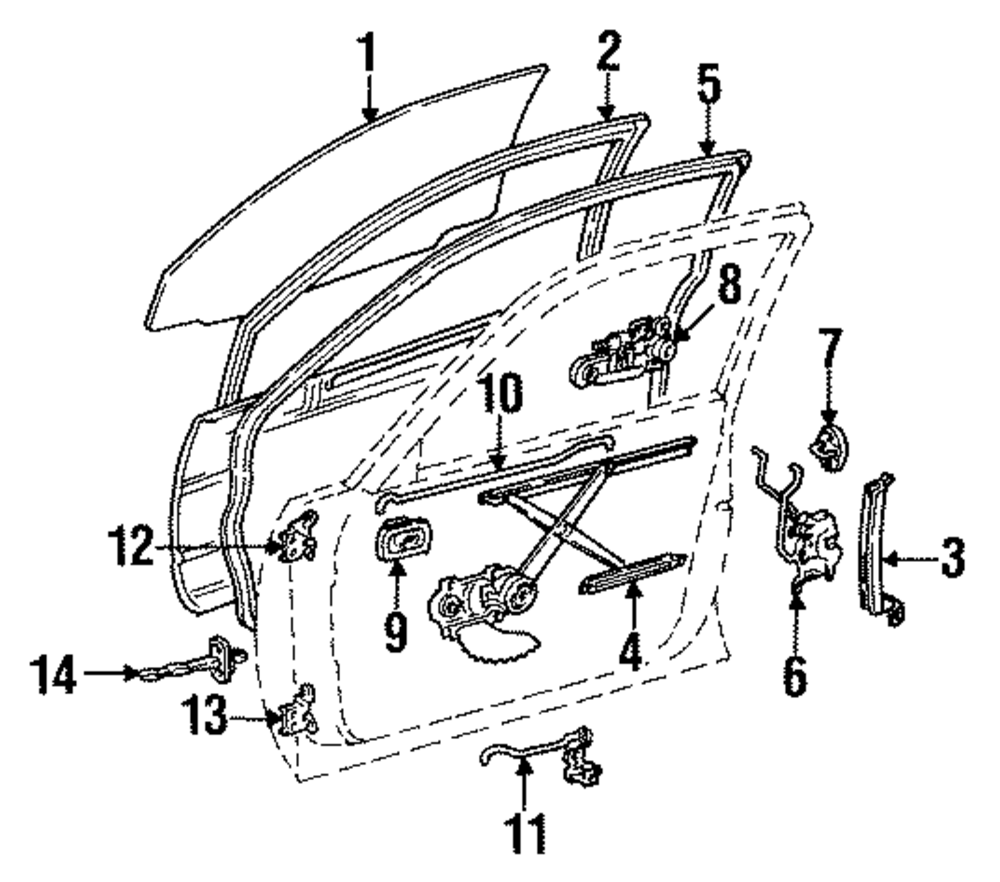 1
2
5
8
7
10
12
3
9
4
6
14
13
11