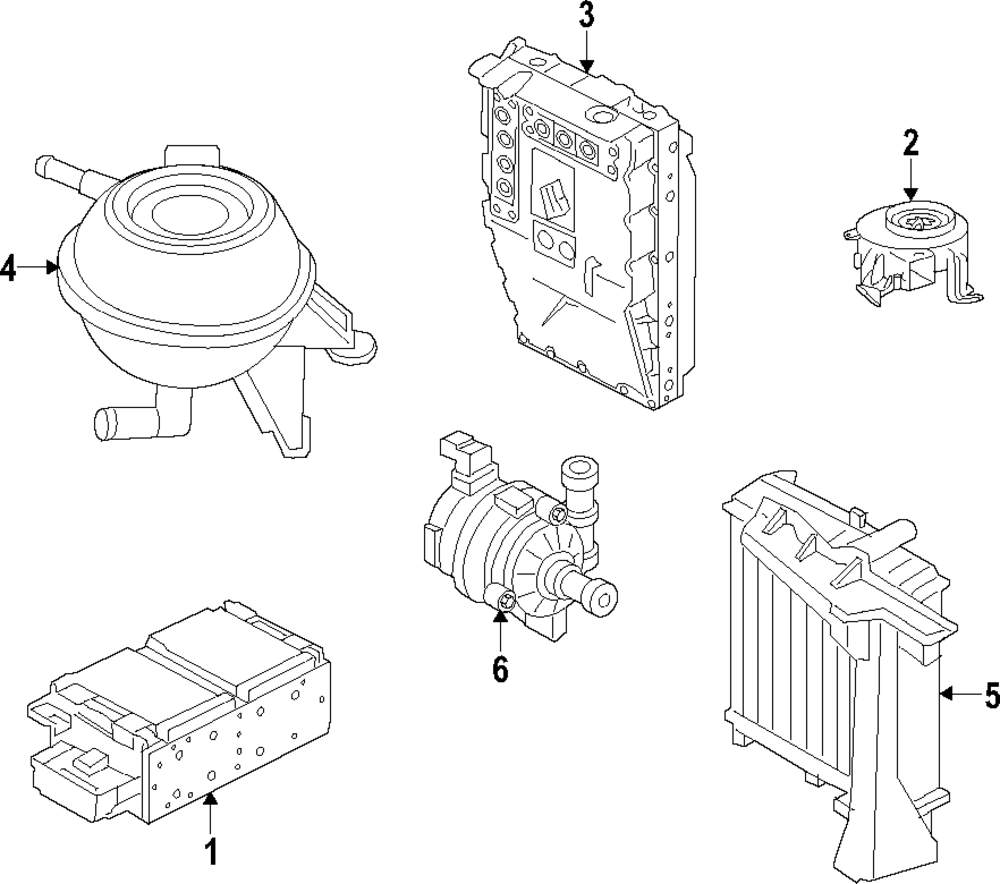 3
2
4
6
5
1