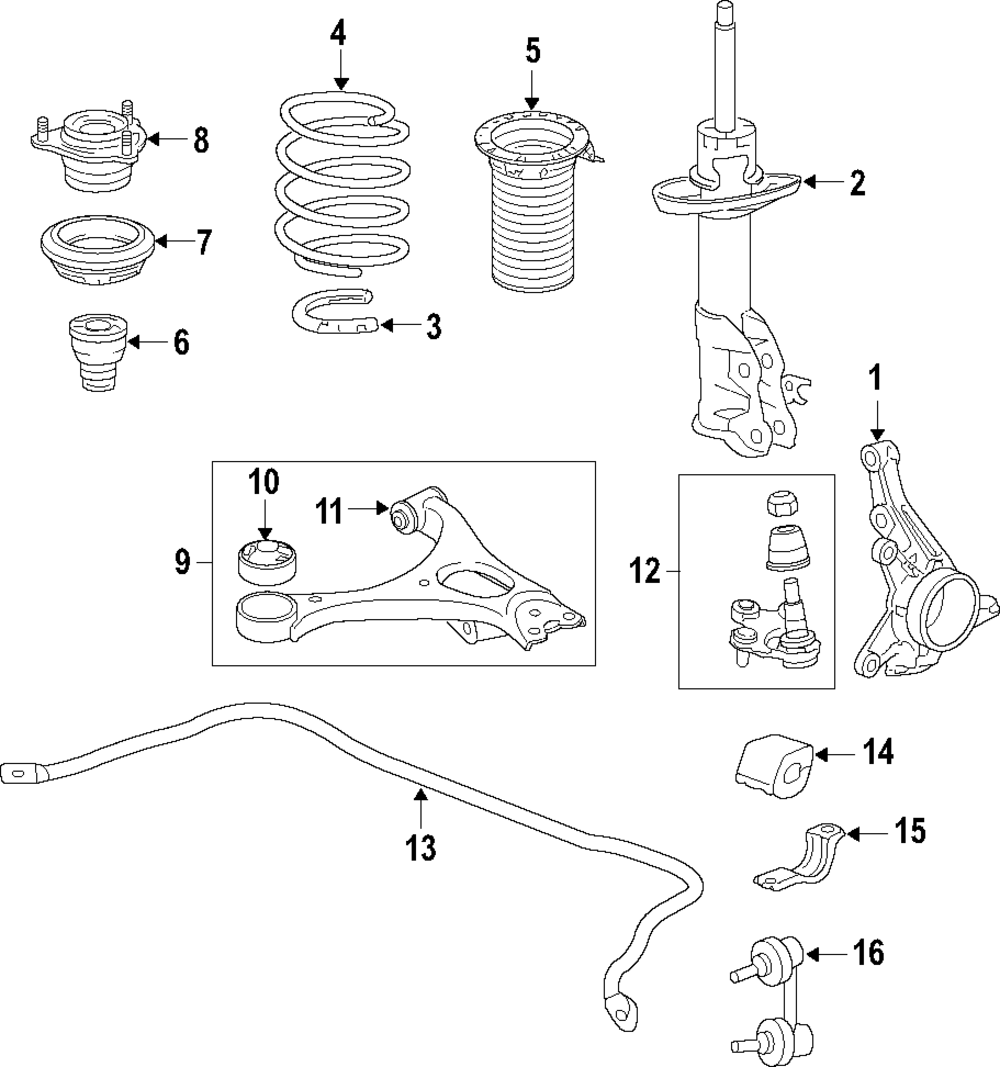 4
5
8
2
7
3
6
1
10
11
9
12
14
13
15
16