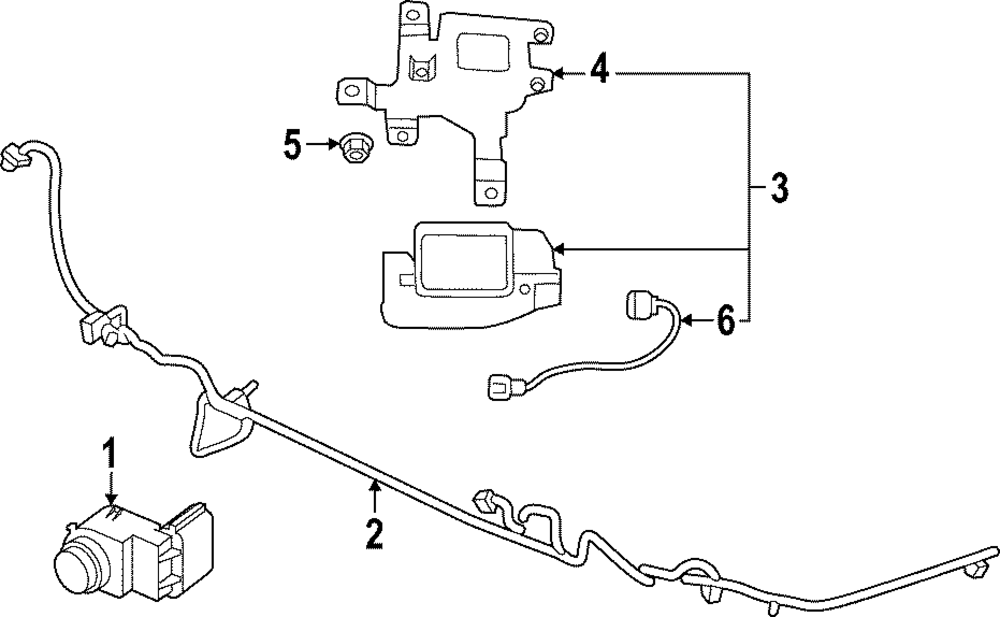 4
5
3
6
1
2