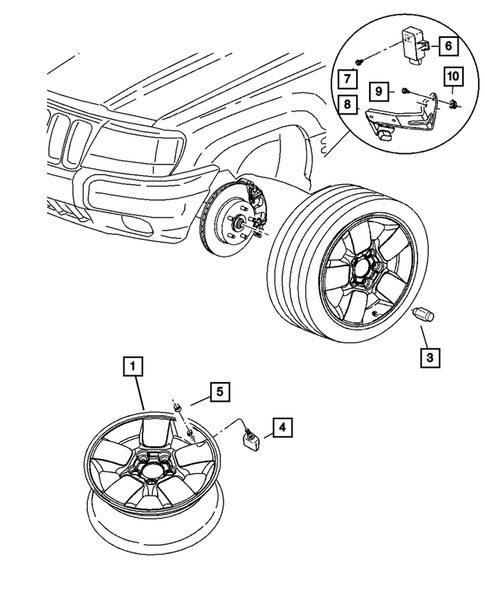 6
7
9
10
8
3
1
5
4