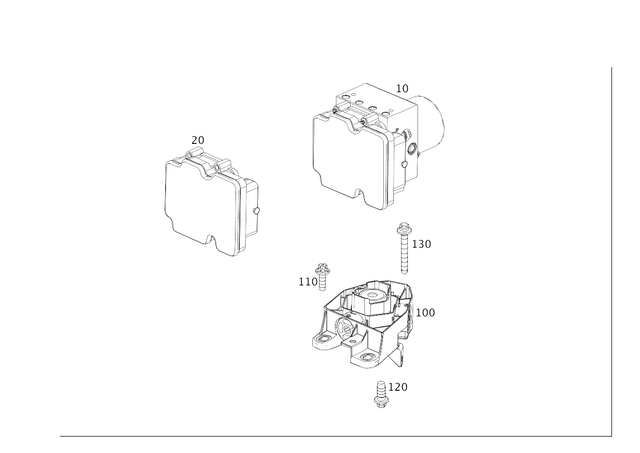 10
20
130
110
100
120