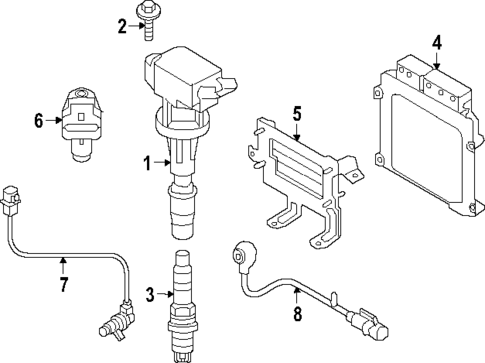 2
4
6
5
1
7
3
8