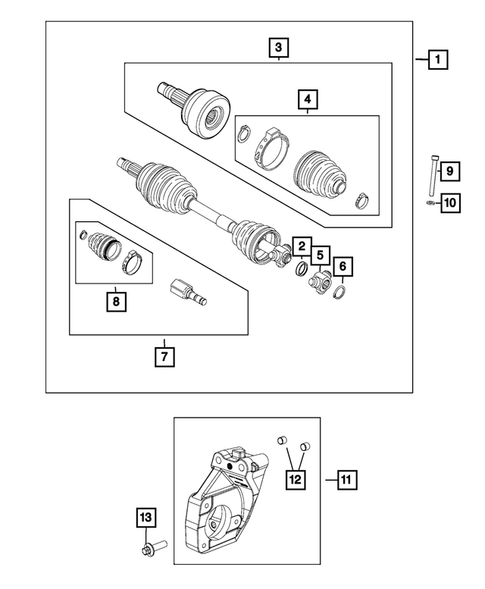 3
1
4
9
10
2
5
6
8
7
12
11
13