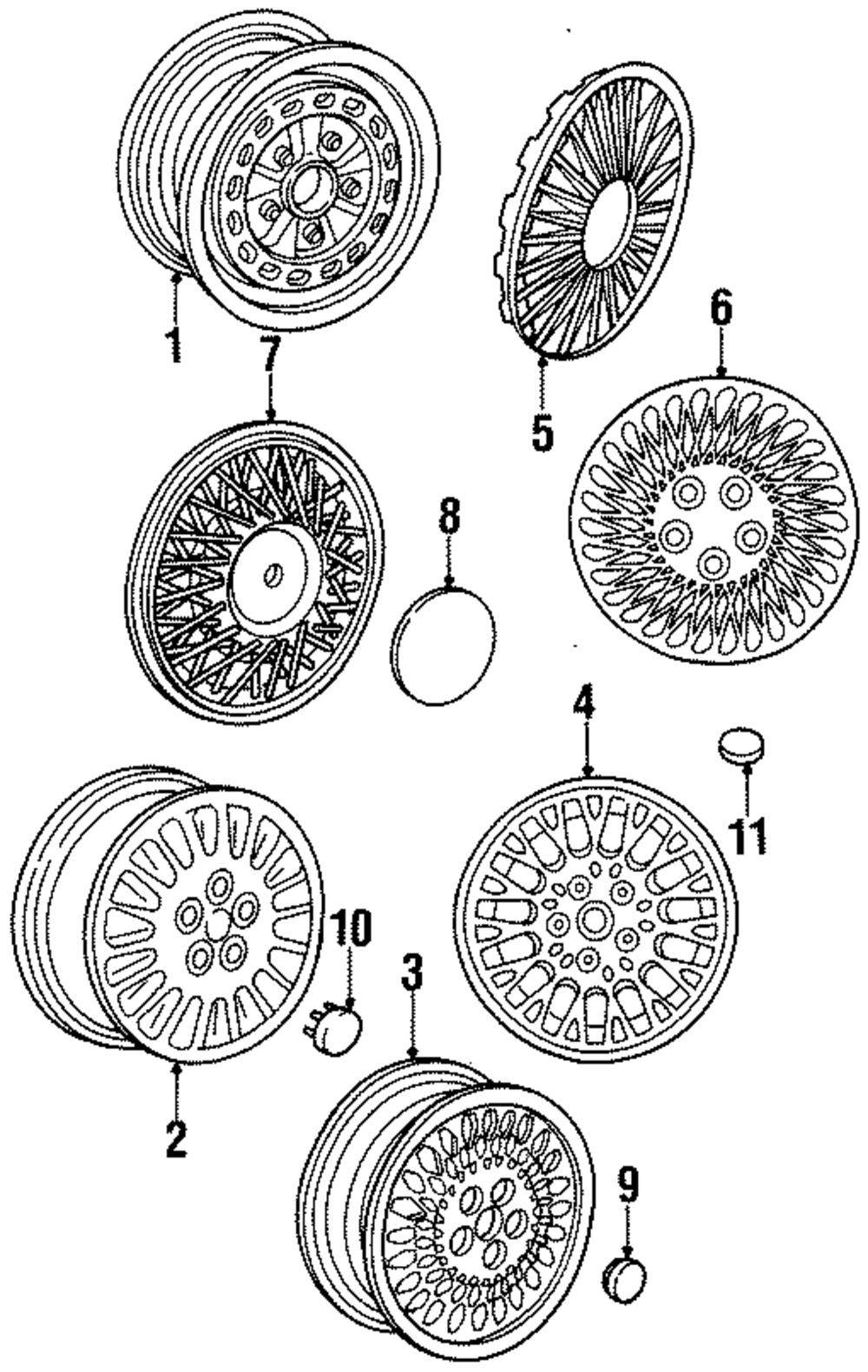 1
7
5
6
8
4
11
10
3
2
9