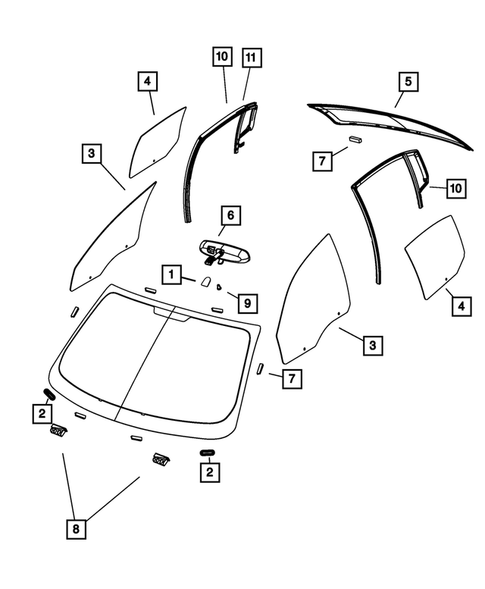 10
11
4
5
3
7
10
6
1
9
4
3
7
2
2
8