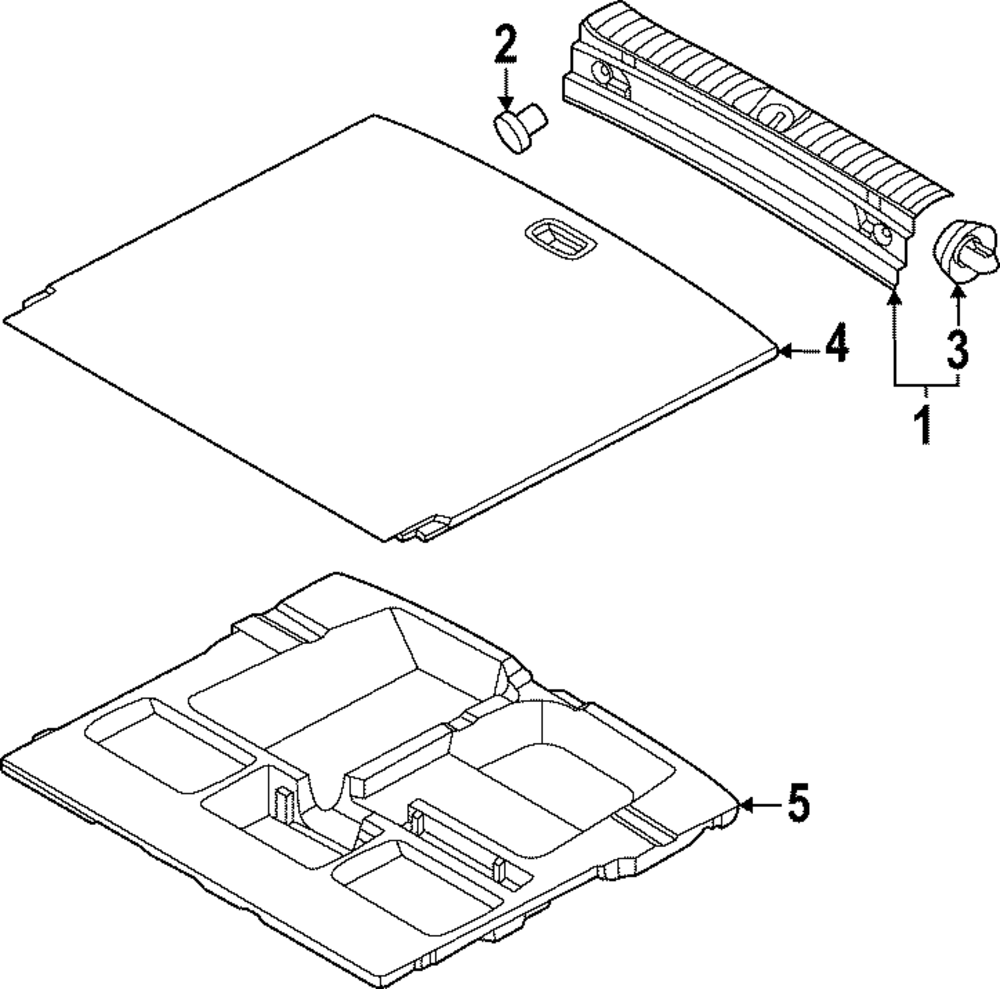 2
4
3
1
5